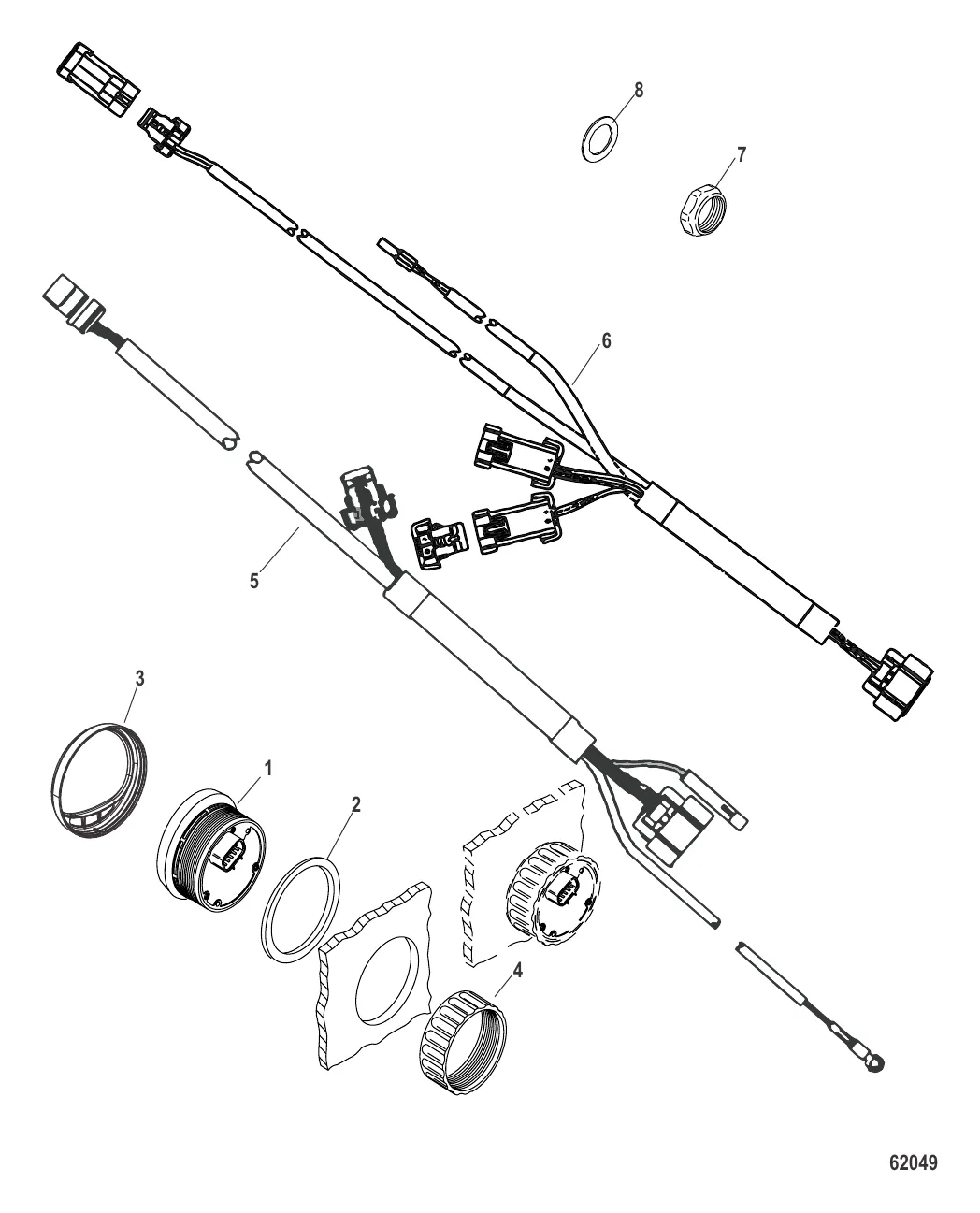 8
7
6
5
3
1
2
4
62049