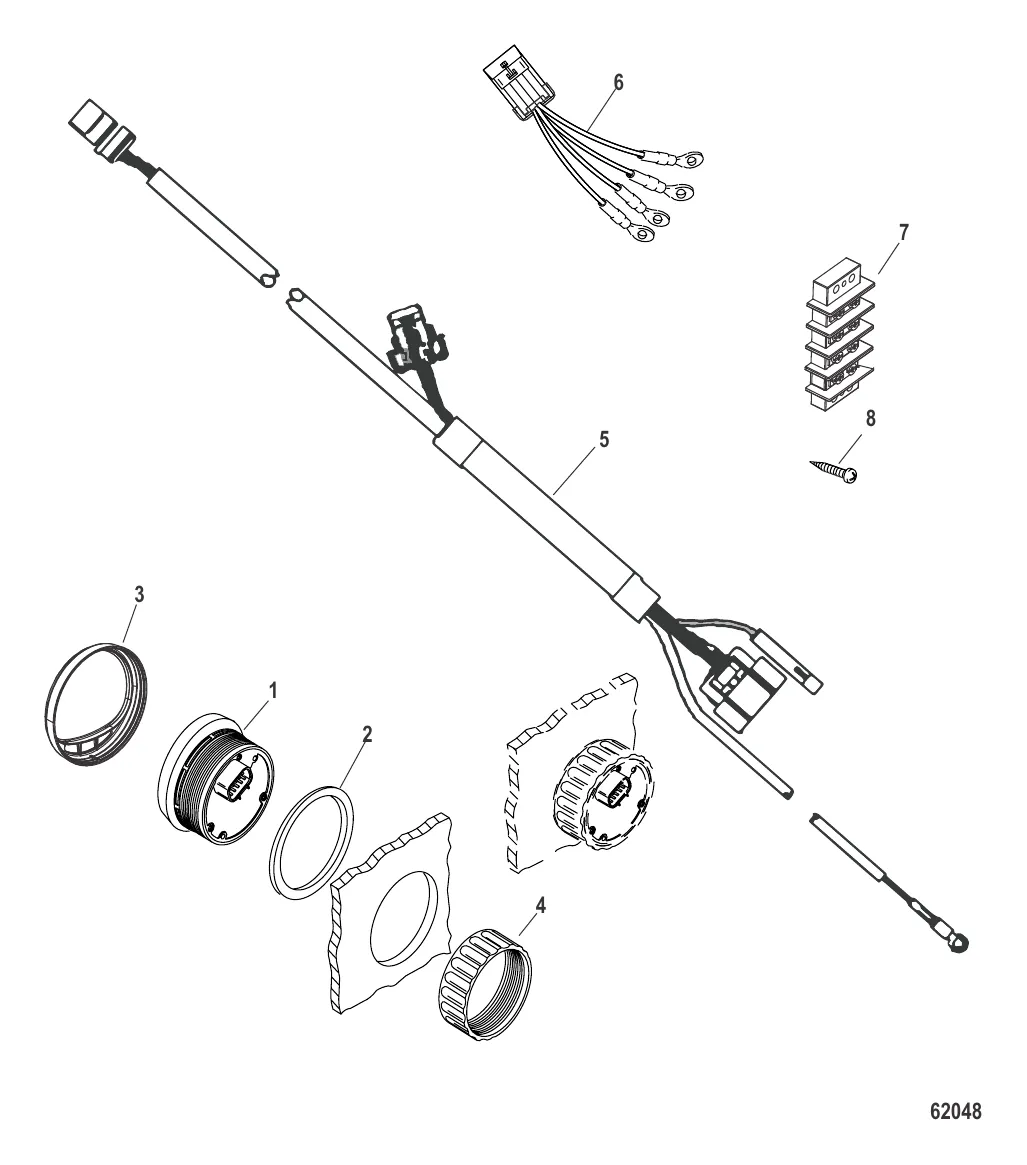 6
7
8
5
3
1
2
4
62048