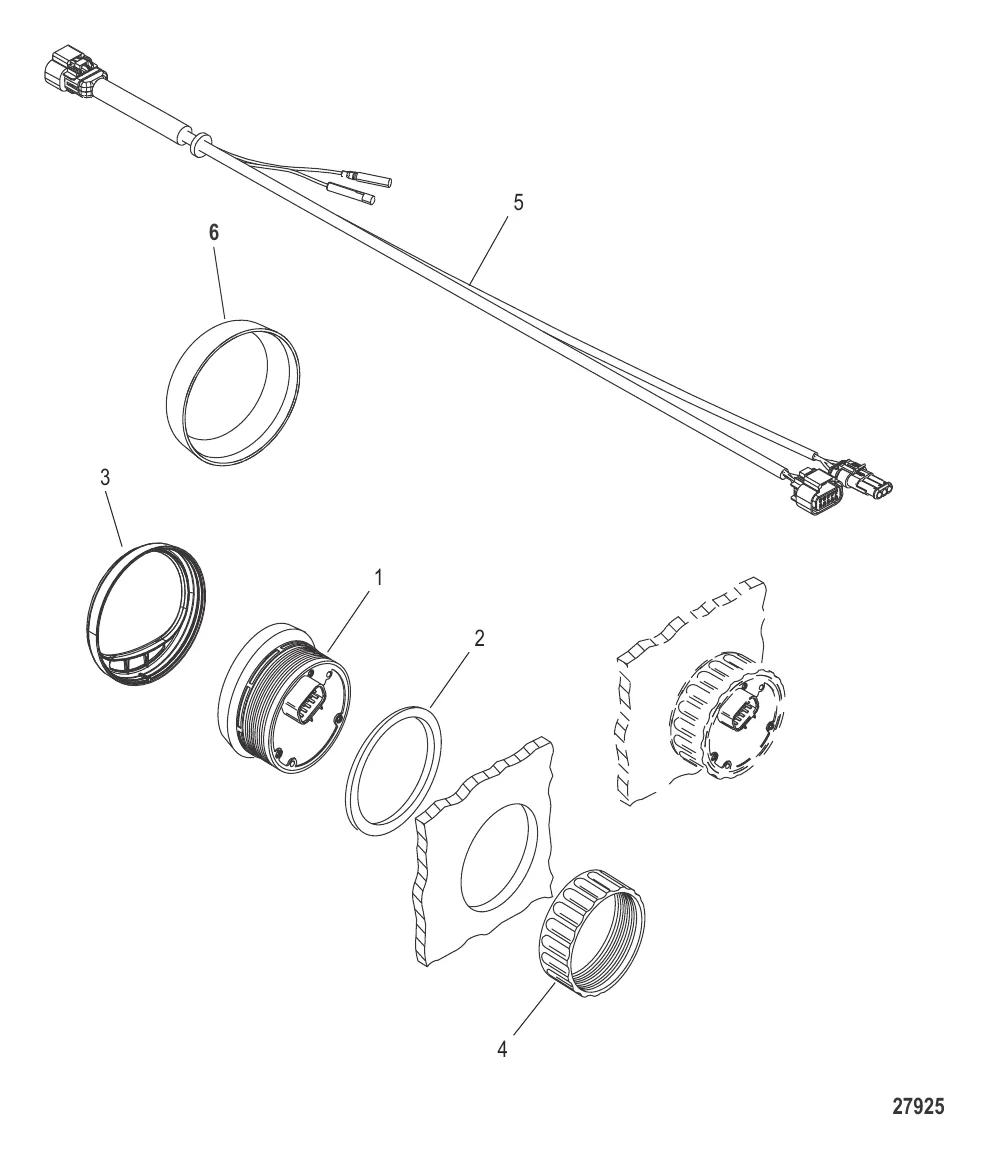 5
6
3
1
2
4
27925