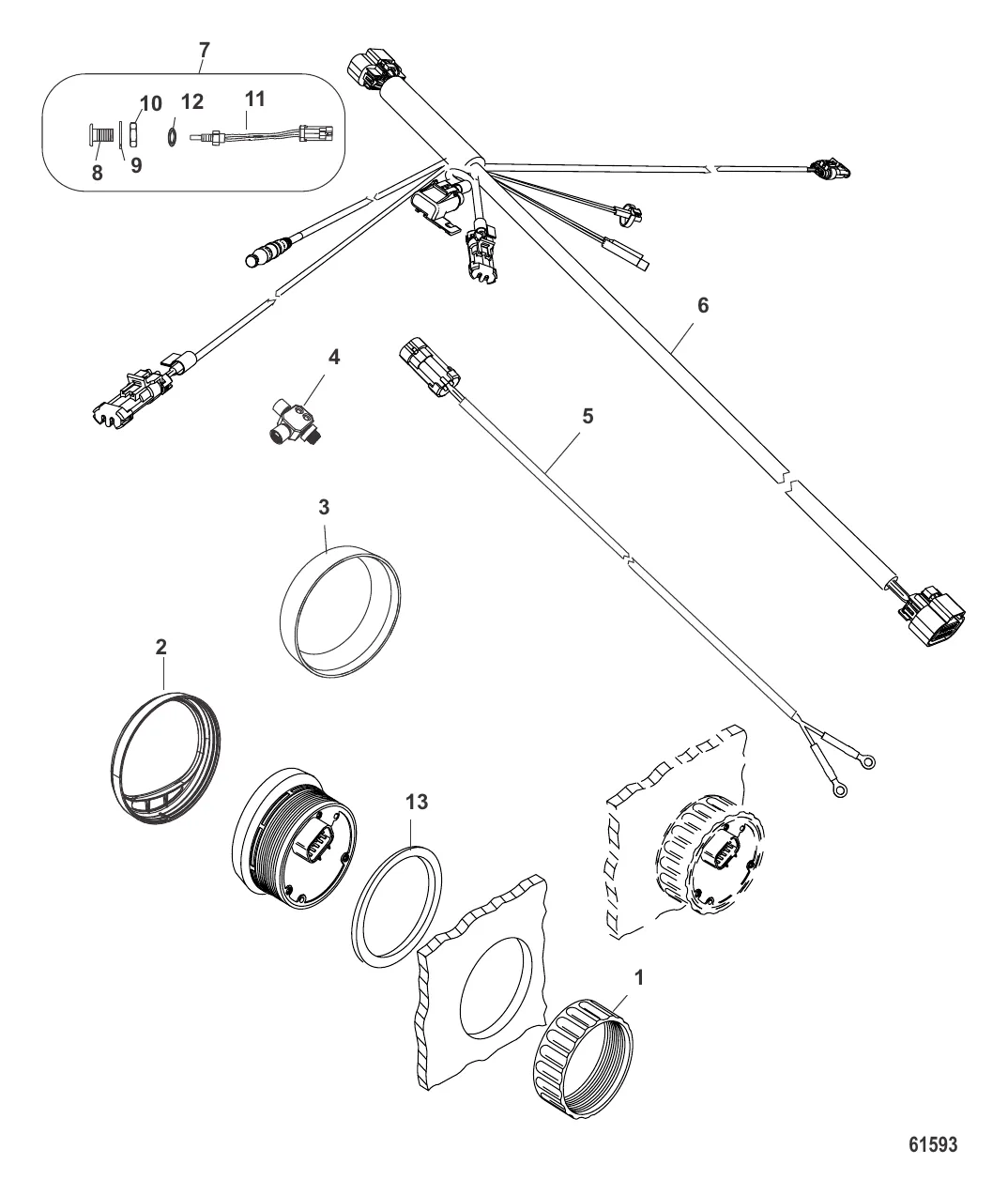 7
10
12
11
8
9
6
4
5
3
2
13
1
61593