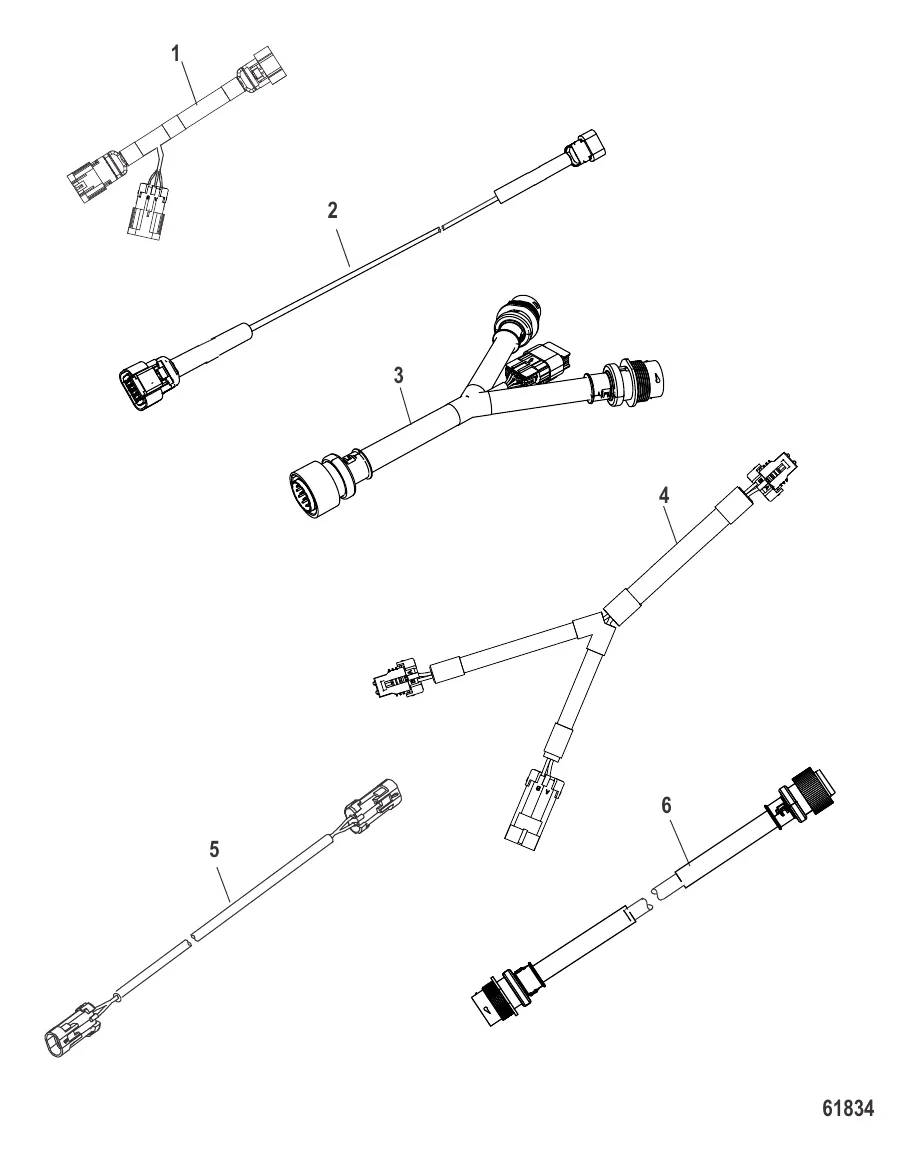 1
2
3
4
5
6
61834