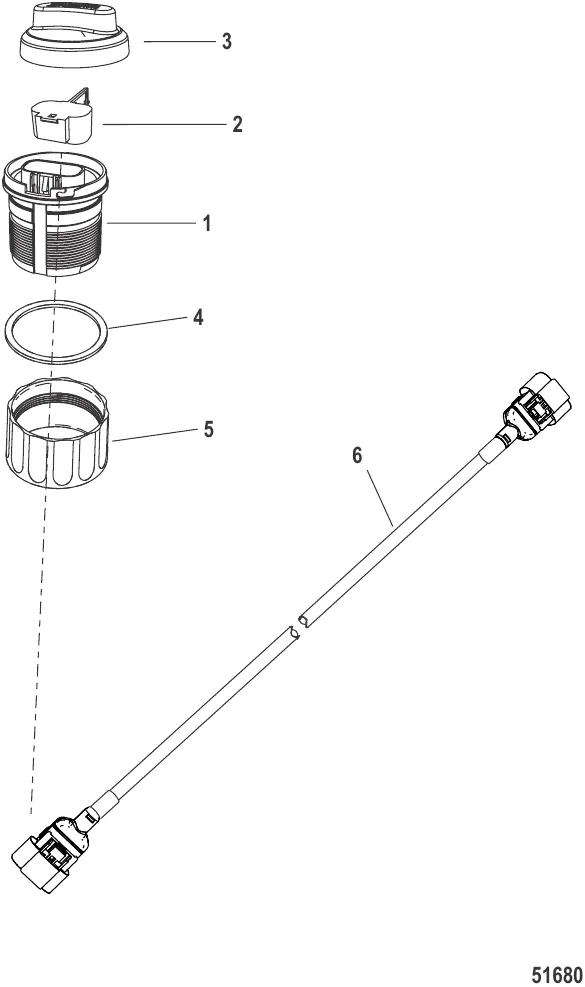 3

2

1

4

5

6

51680