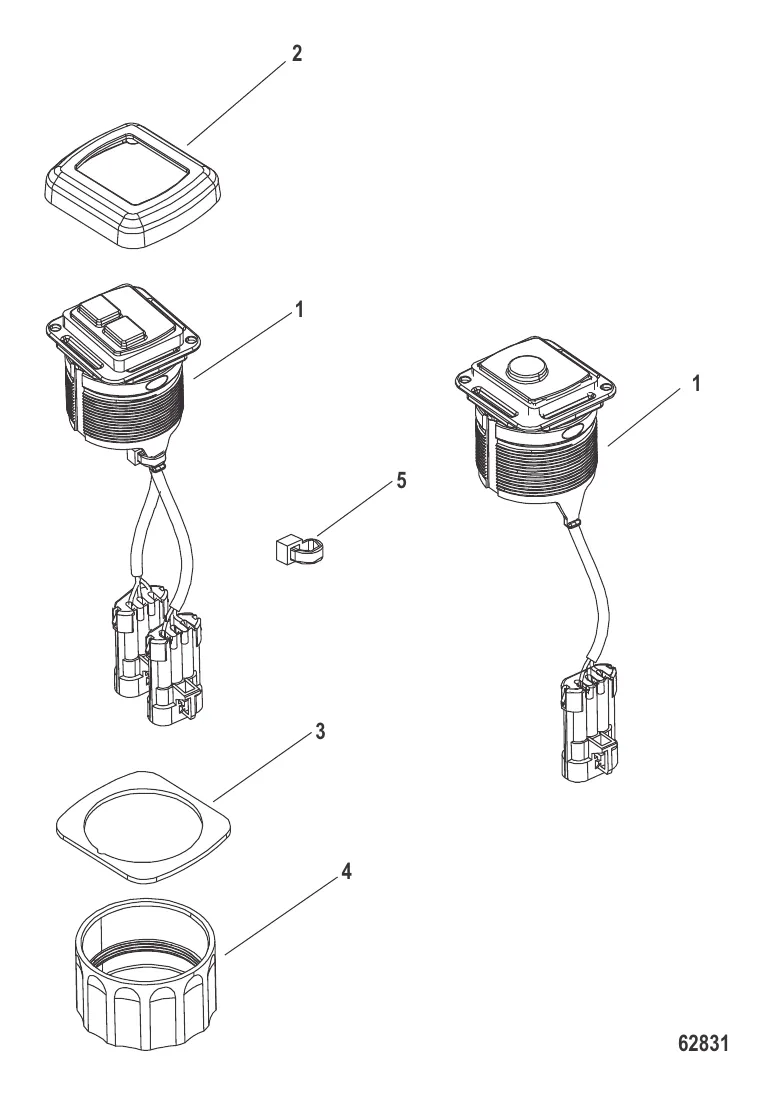 2

1

1

5

3

4

62831