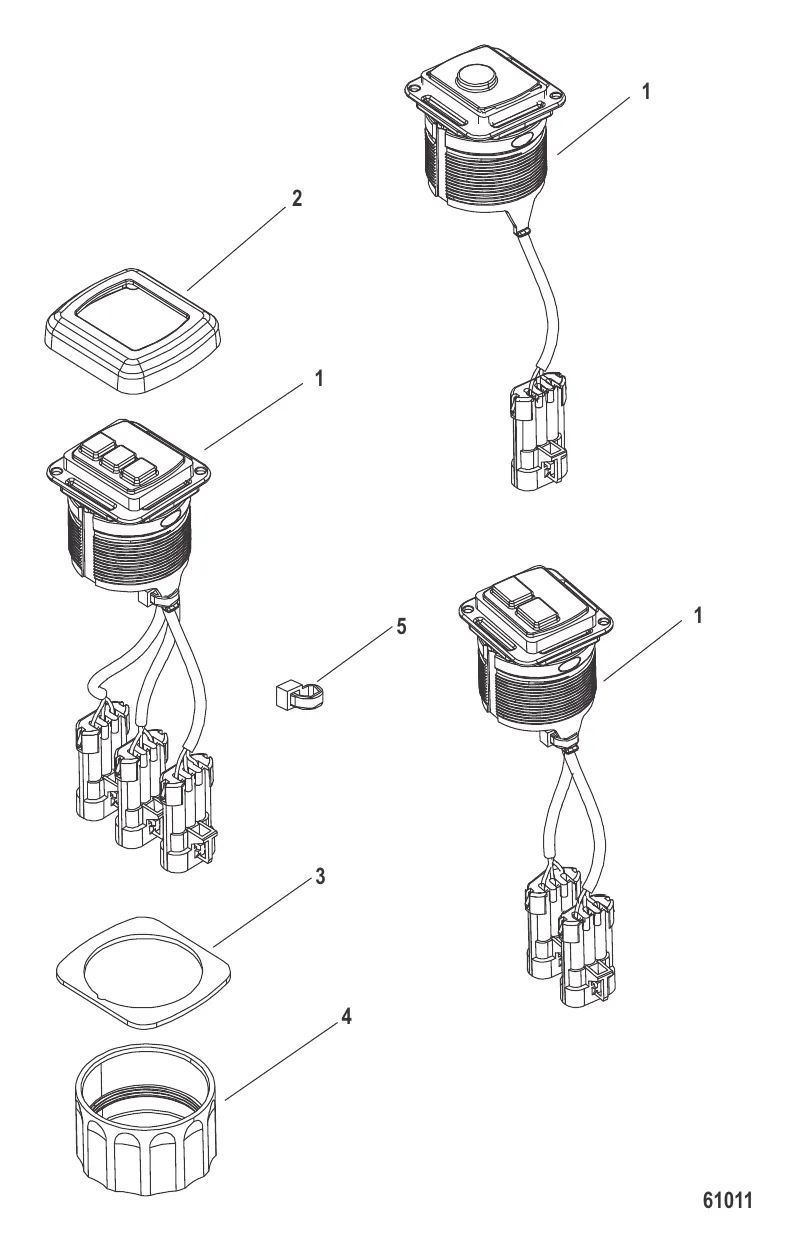 1

2

1

5

1

3

4

61011