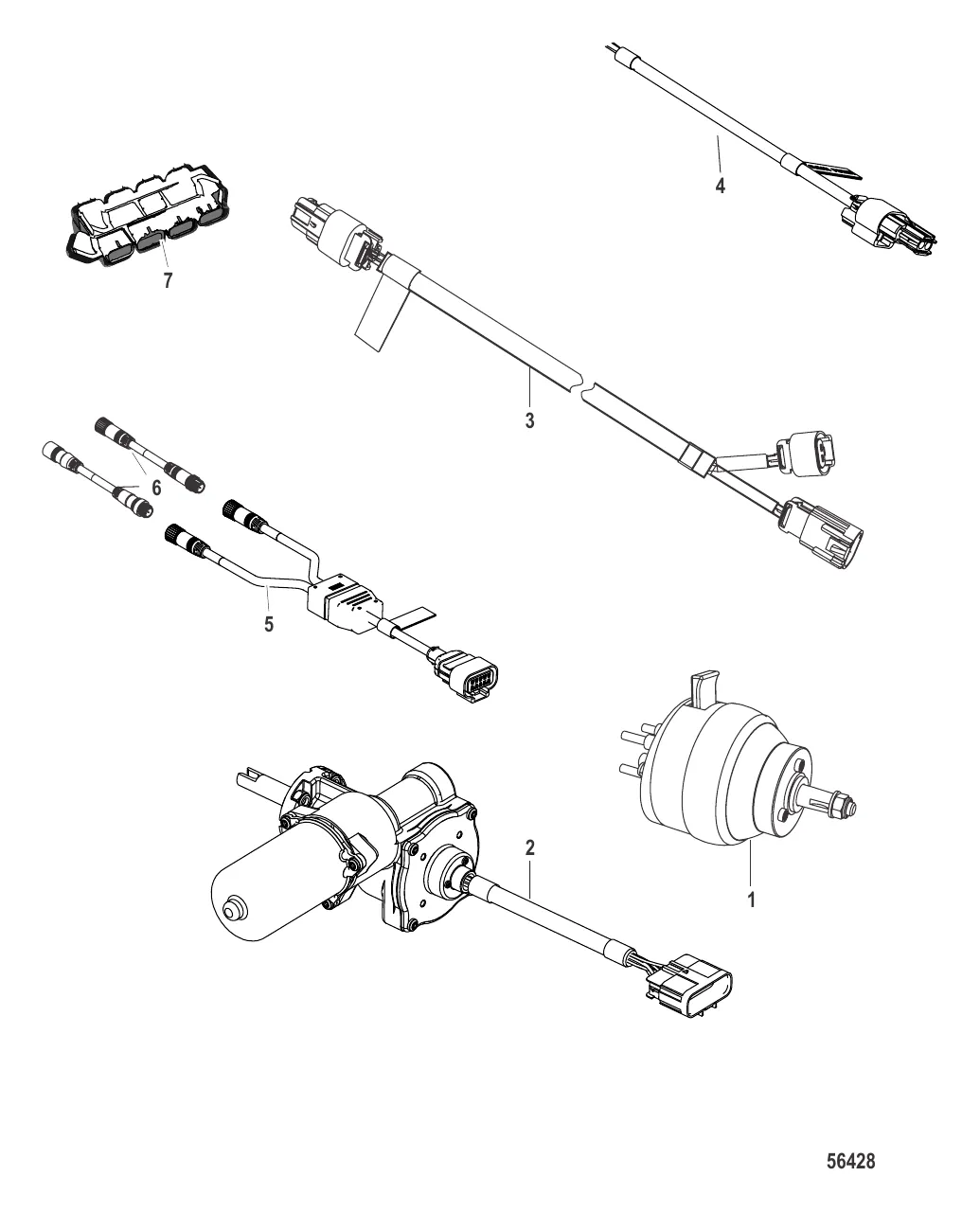 4

7

3

6

5

2

1

56428