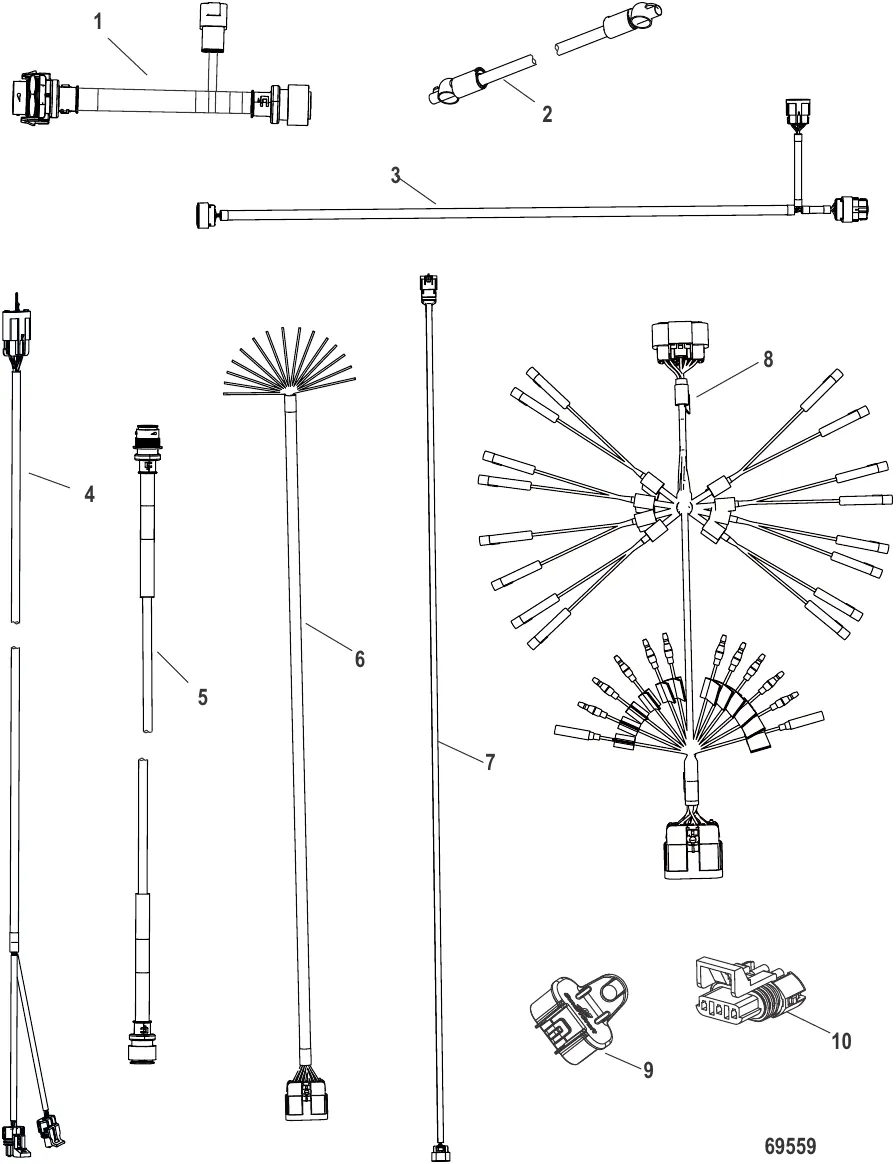 1
2
3
4
5
6
7
8
9
10
69559