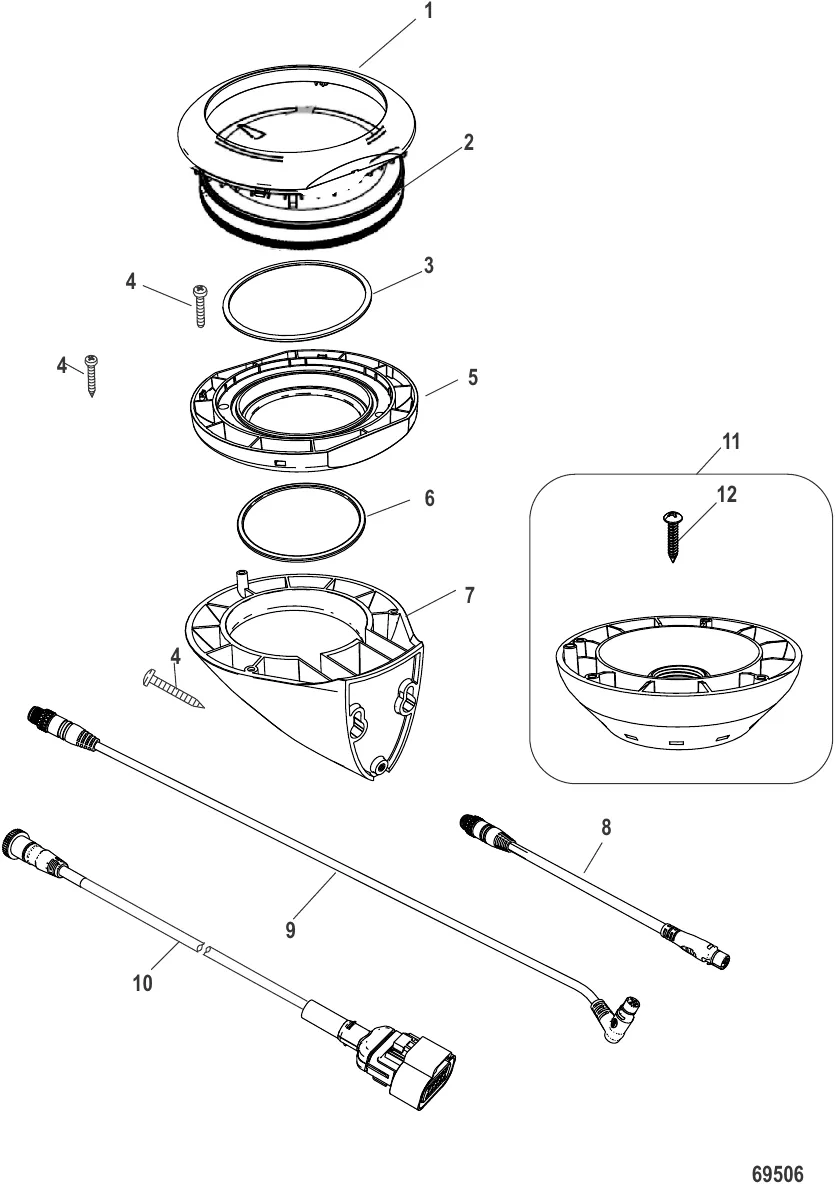 1
2
4
3
4
5
11
12
6
7
4
8
9
10
69506