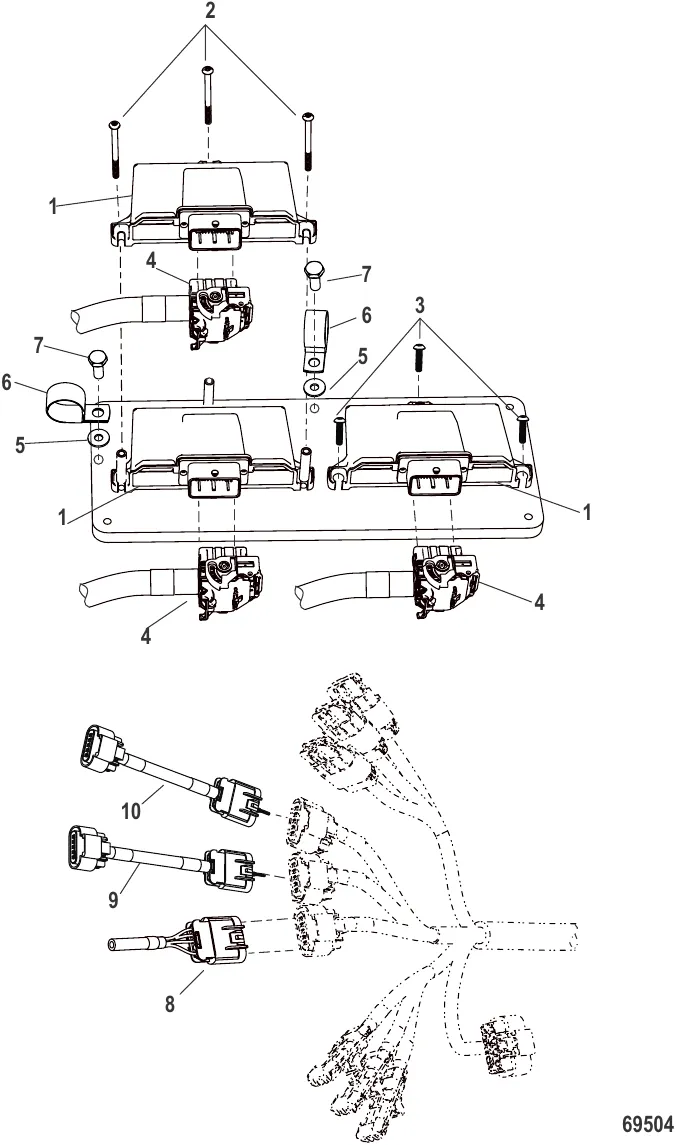 2
1
4
7
6
3
7
5
6
5
1
1
4
4
10
9
8
69504