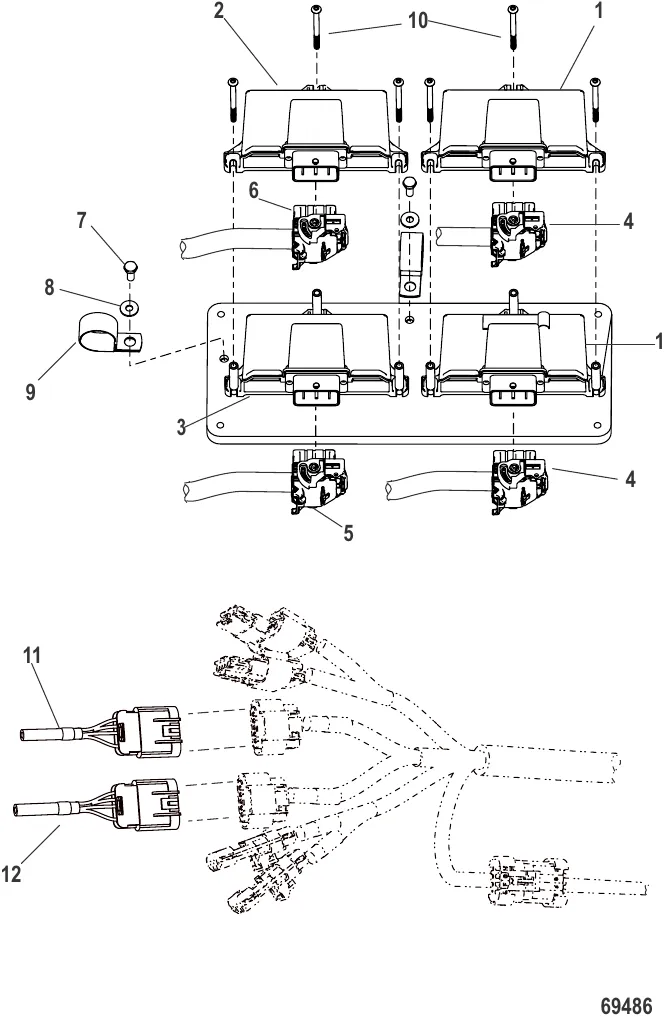 2
10
1
6
4
7
8
9
1
3
4
5
11
12
69486