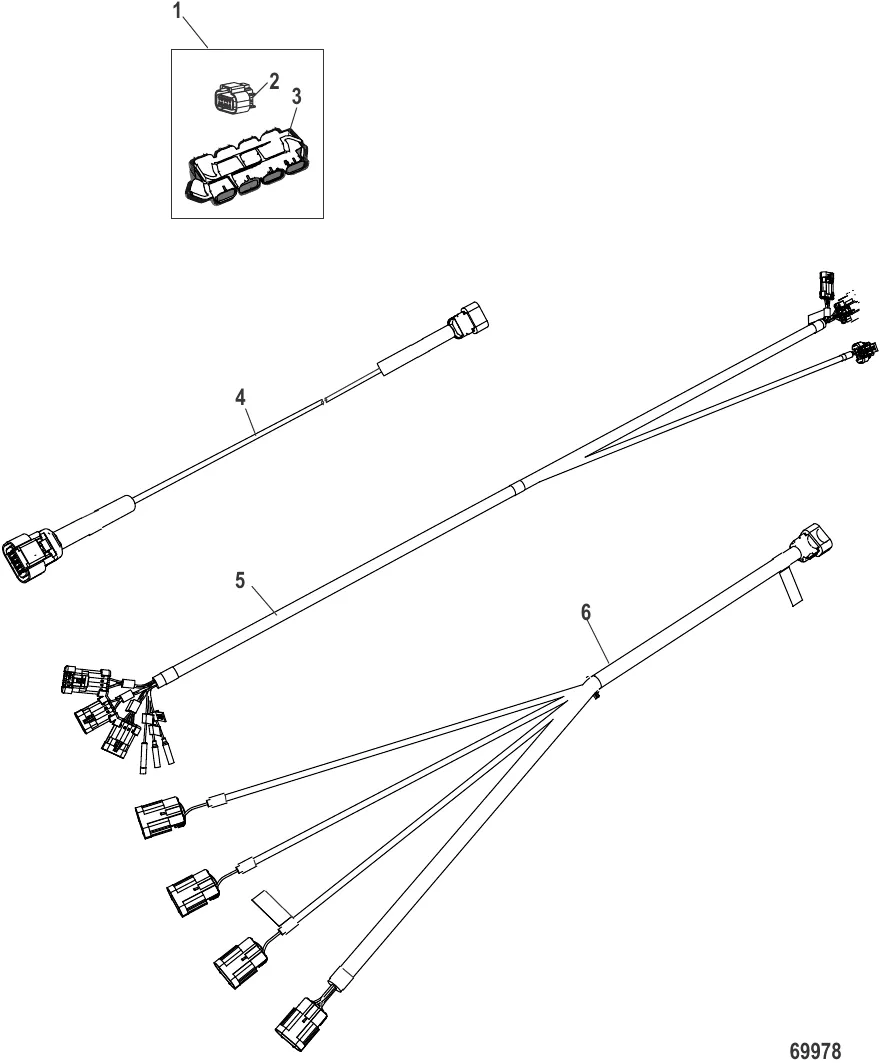 1
2
3
4
5
6
69978