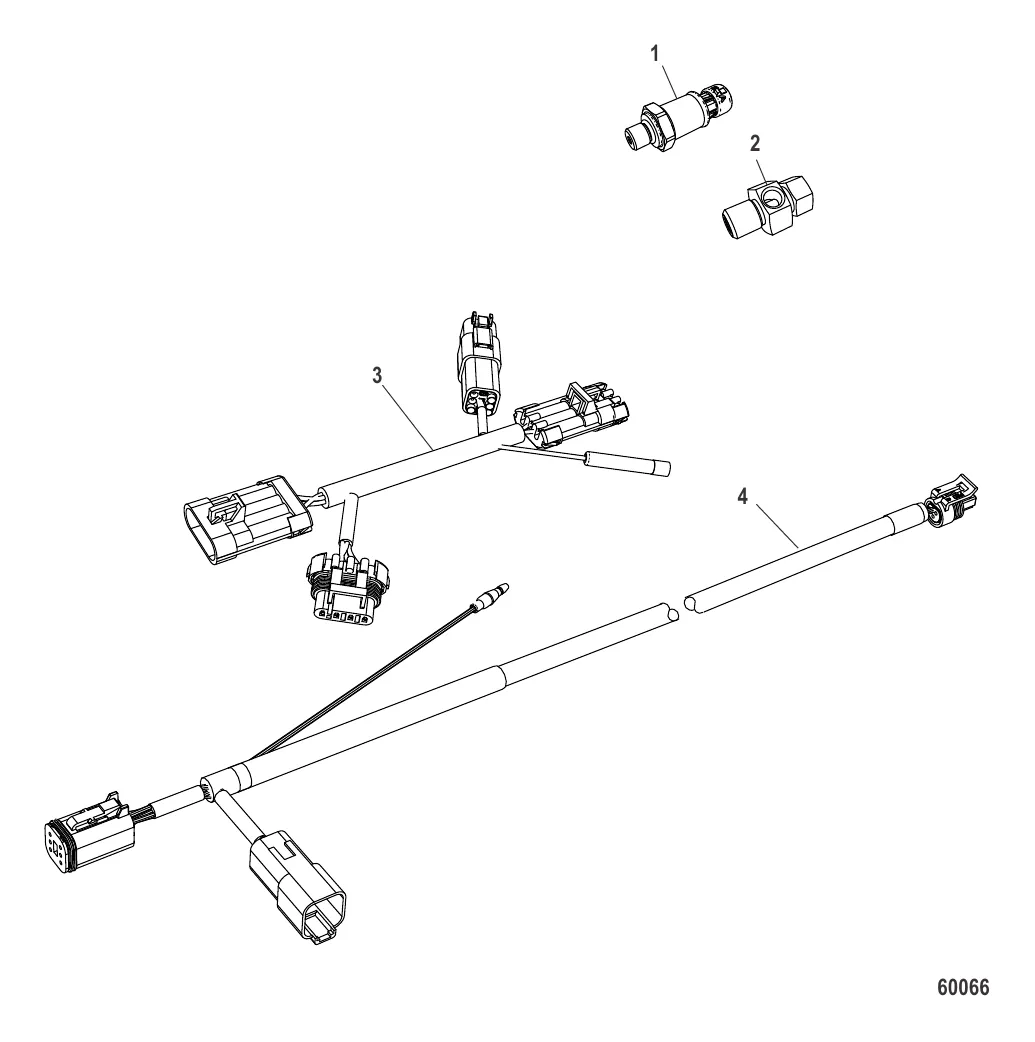 1
2
3
4
60066