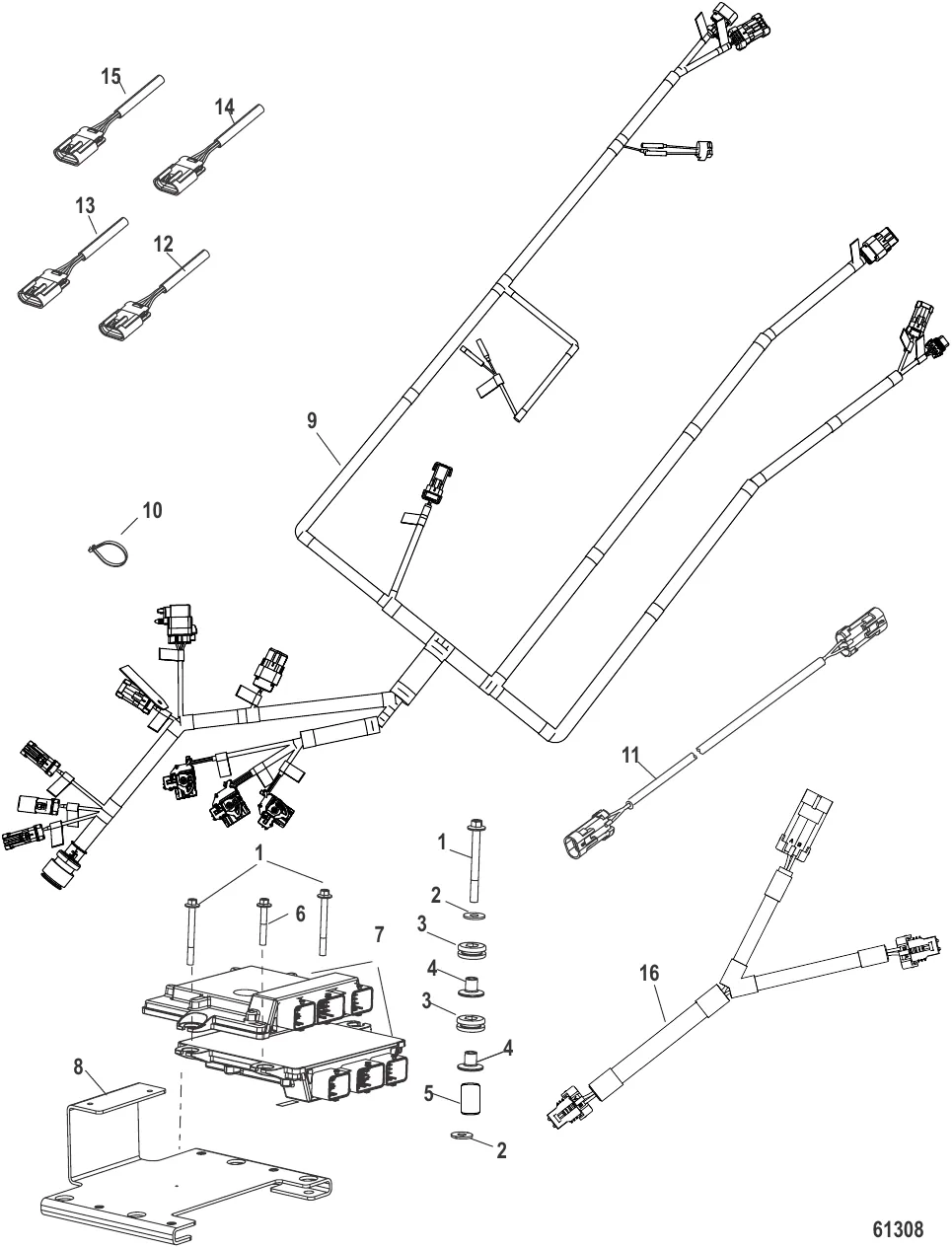 15
14
13
12
9
10
11
1
6
7
1
2
3
4
3
4
5
2
8
16
61308