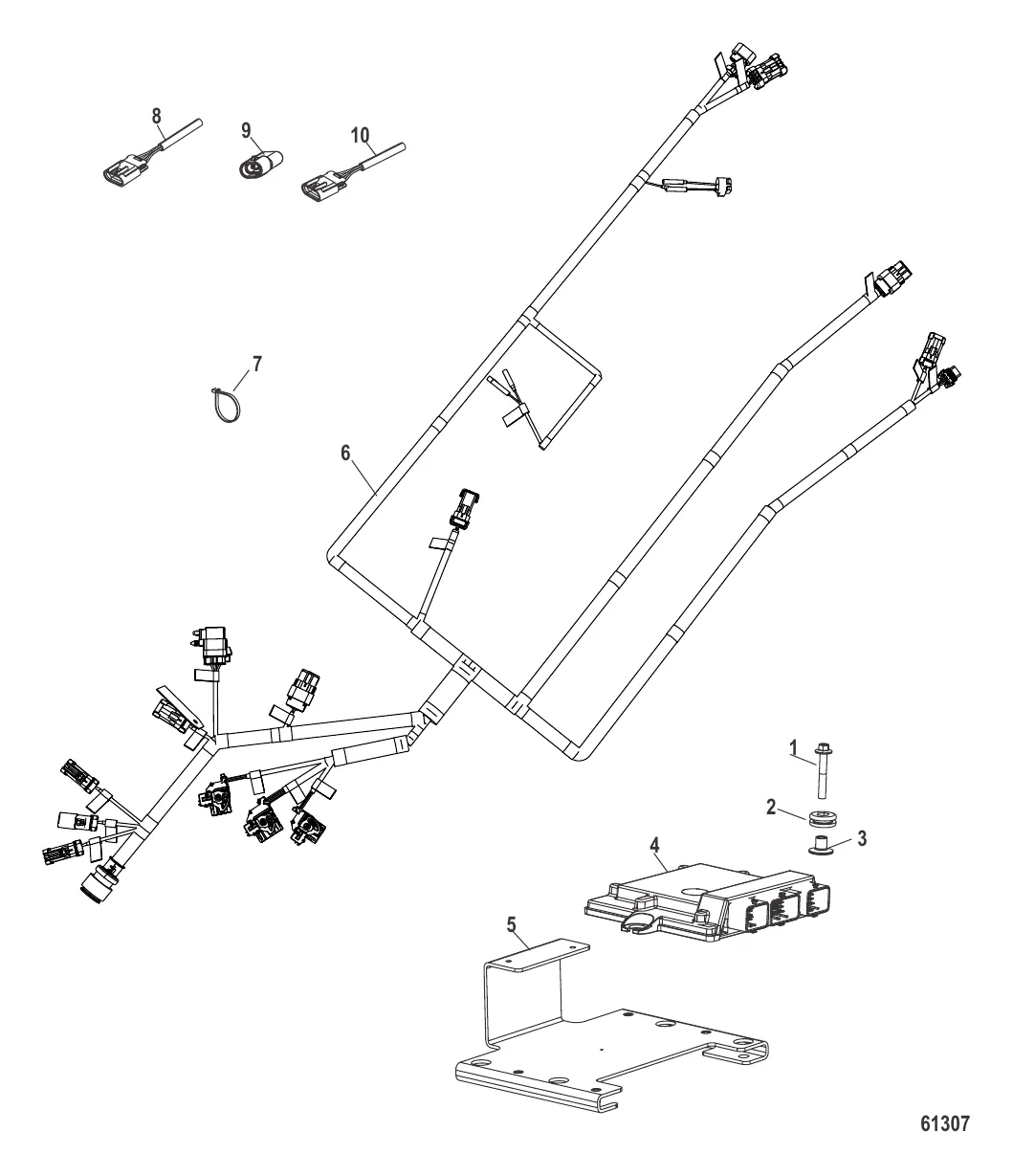 8
9
10
7
6
1
2
3
4
5
61307