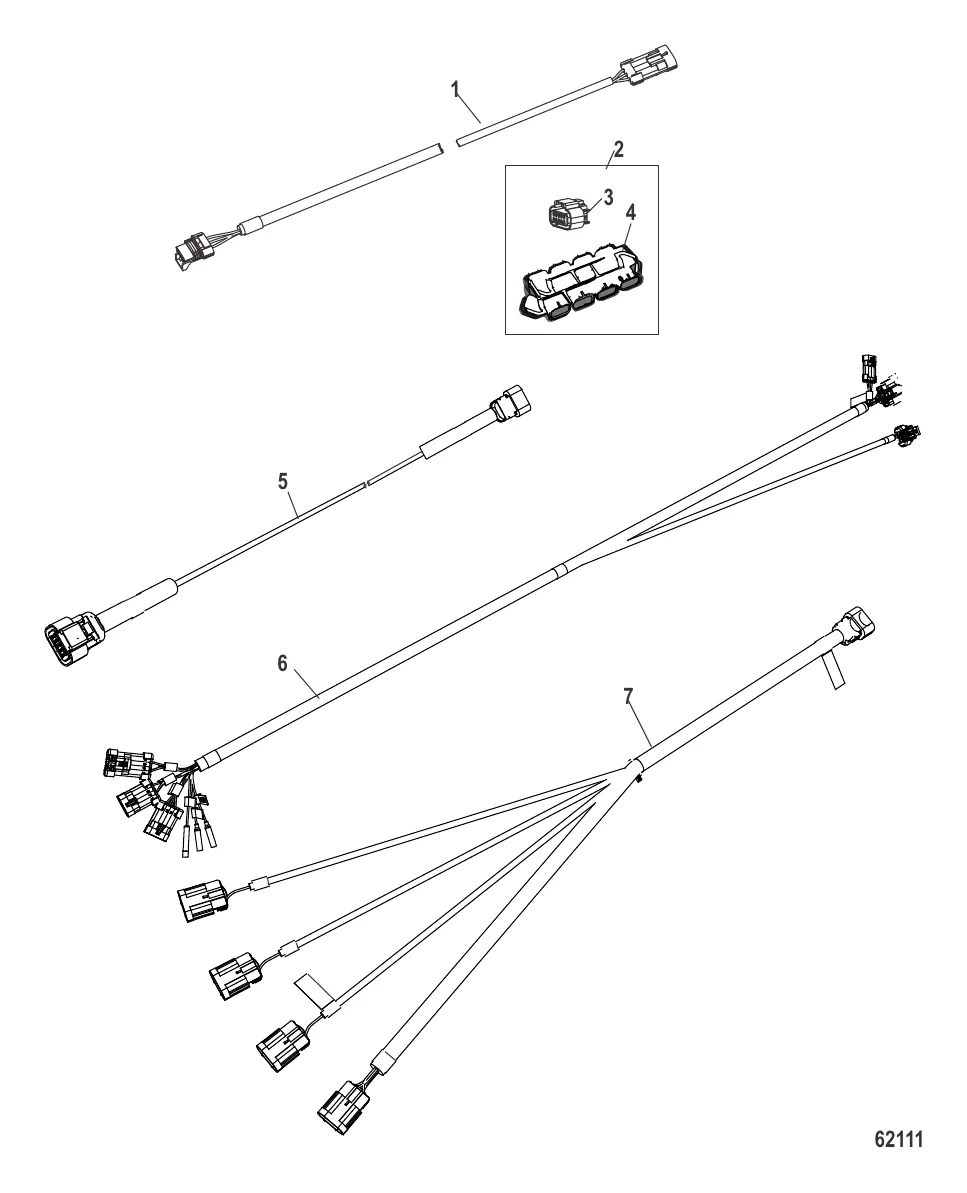 1

2

3

4

5

6

7

62111