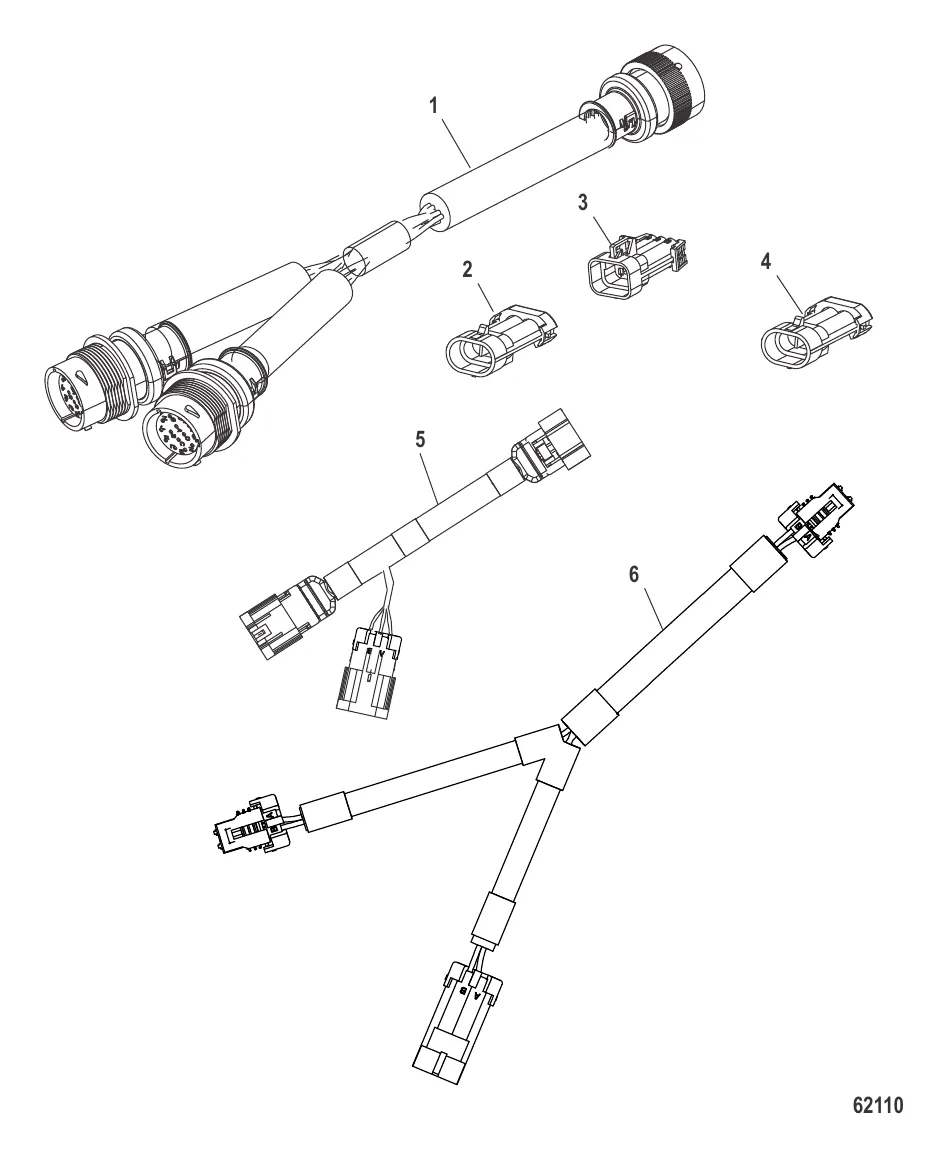 1
3
2
4
5
6
62110