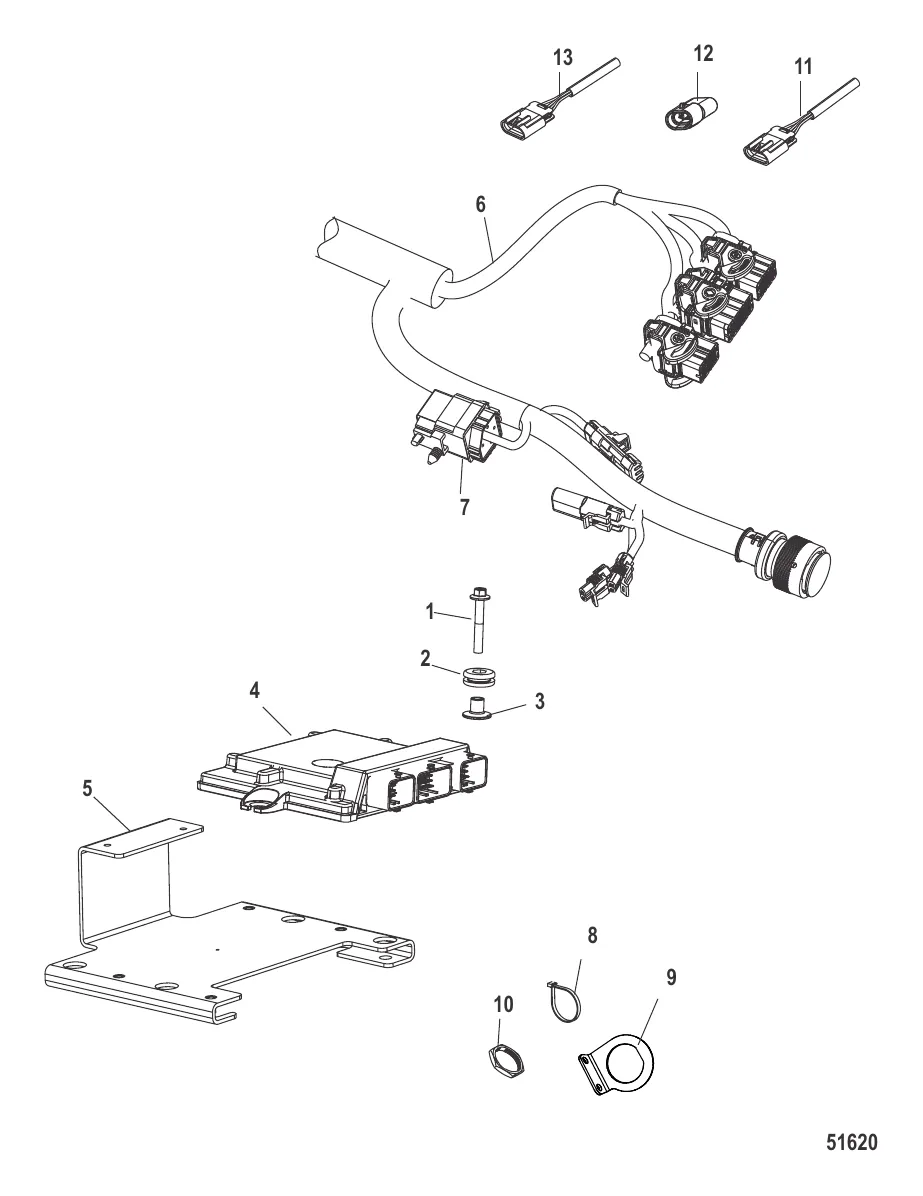 13
12
11
6
7
1
2
3
4
5
8
9
10
51620