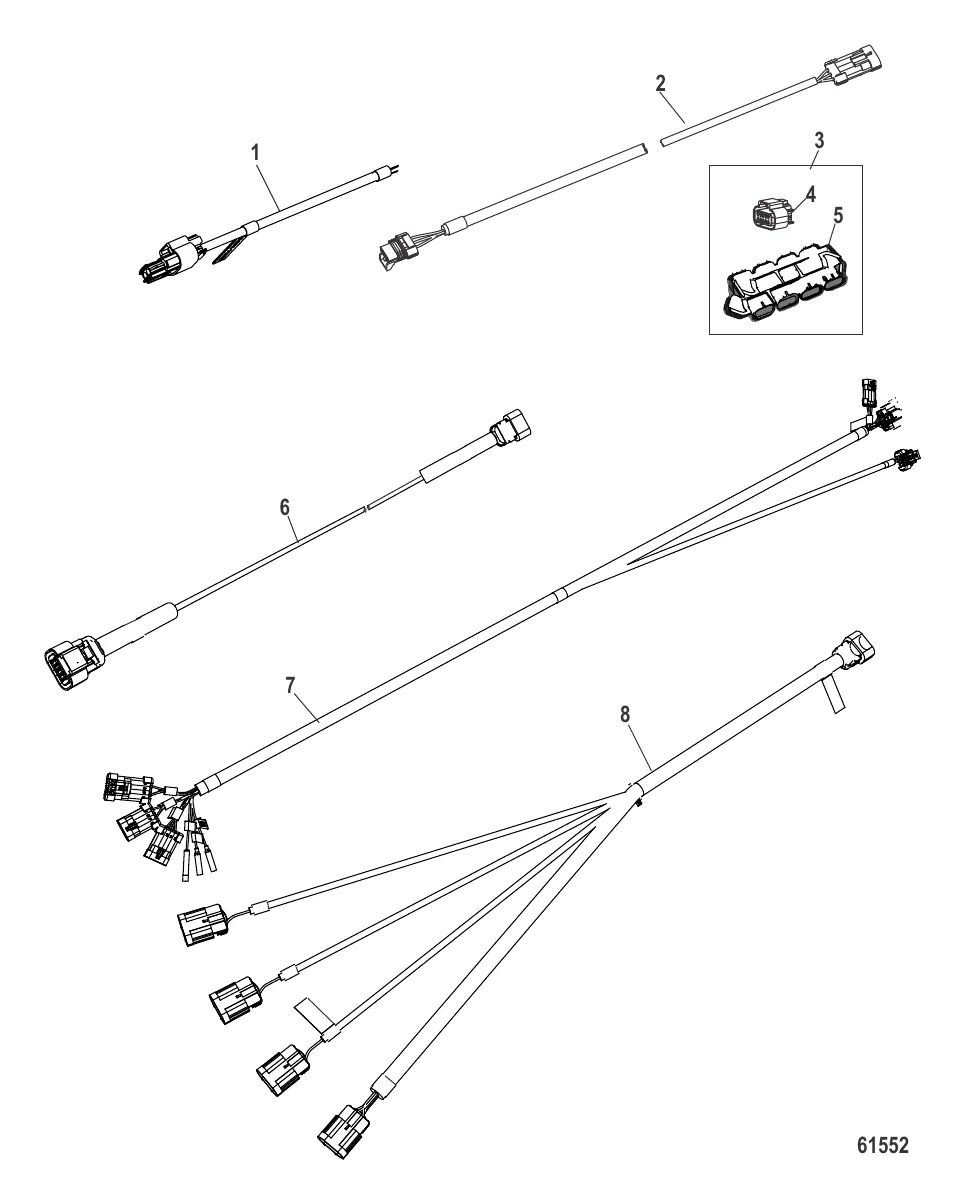 1
2
3
4
5
6
7
8
61552