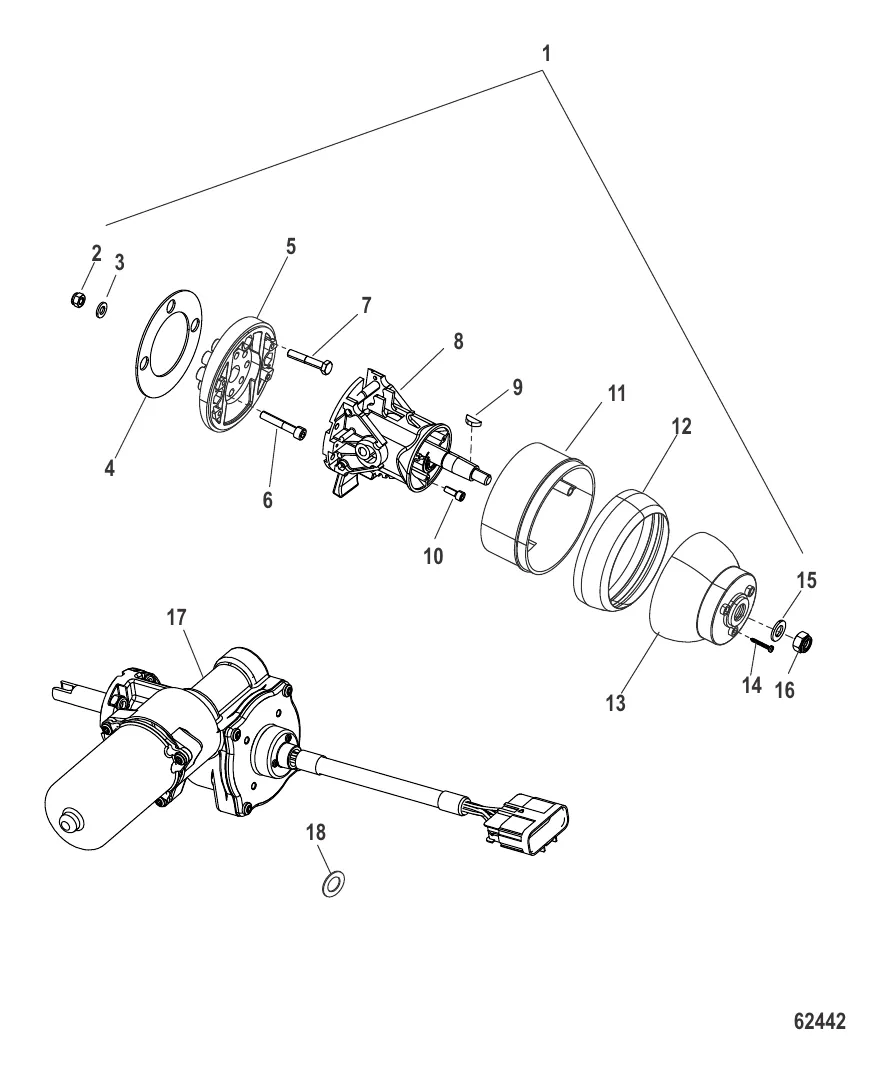 1
2
3
5
7
8
9
11
12
4
6
10
15
17
14
16
13
18
62442