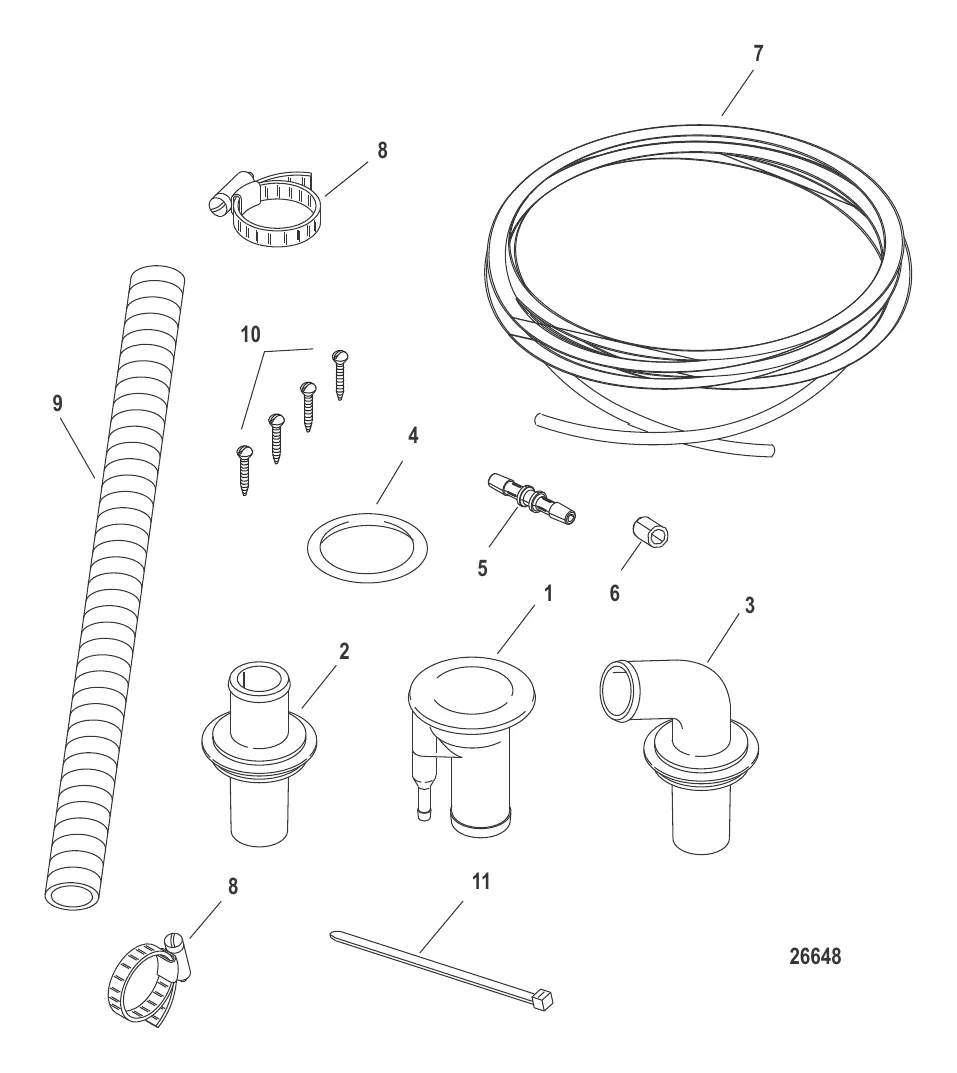 7

8

10

9

4

5

6

1

2

3

8

11

26648