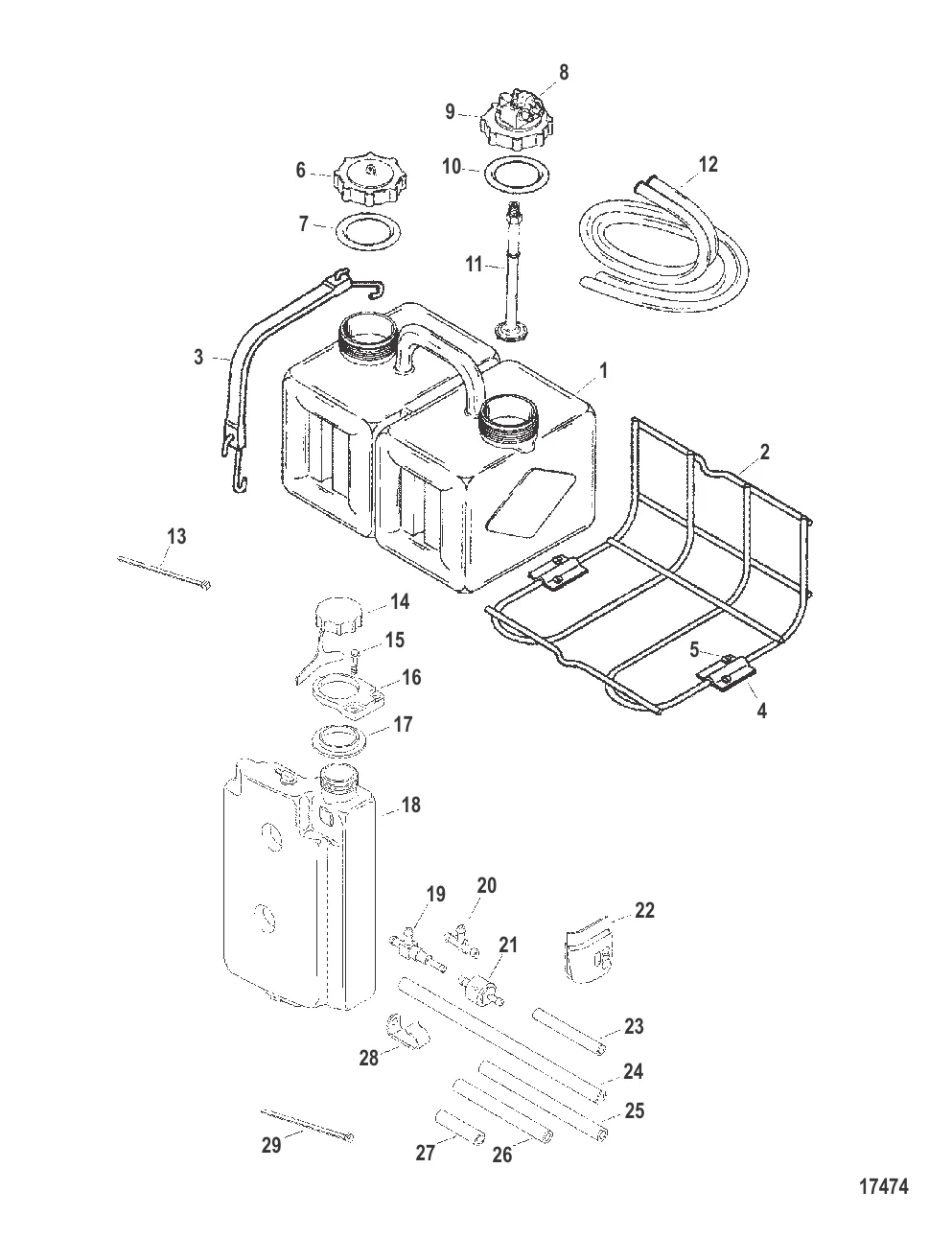 8
9
6
10
12
7
11
3
1
2
13
14
15
16
5
4
17
18
19
20
22
21
23
28
24
25
29
27
26
17474