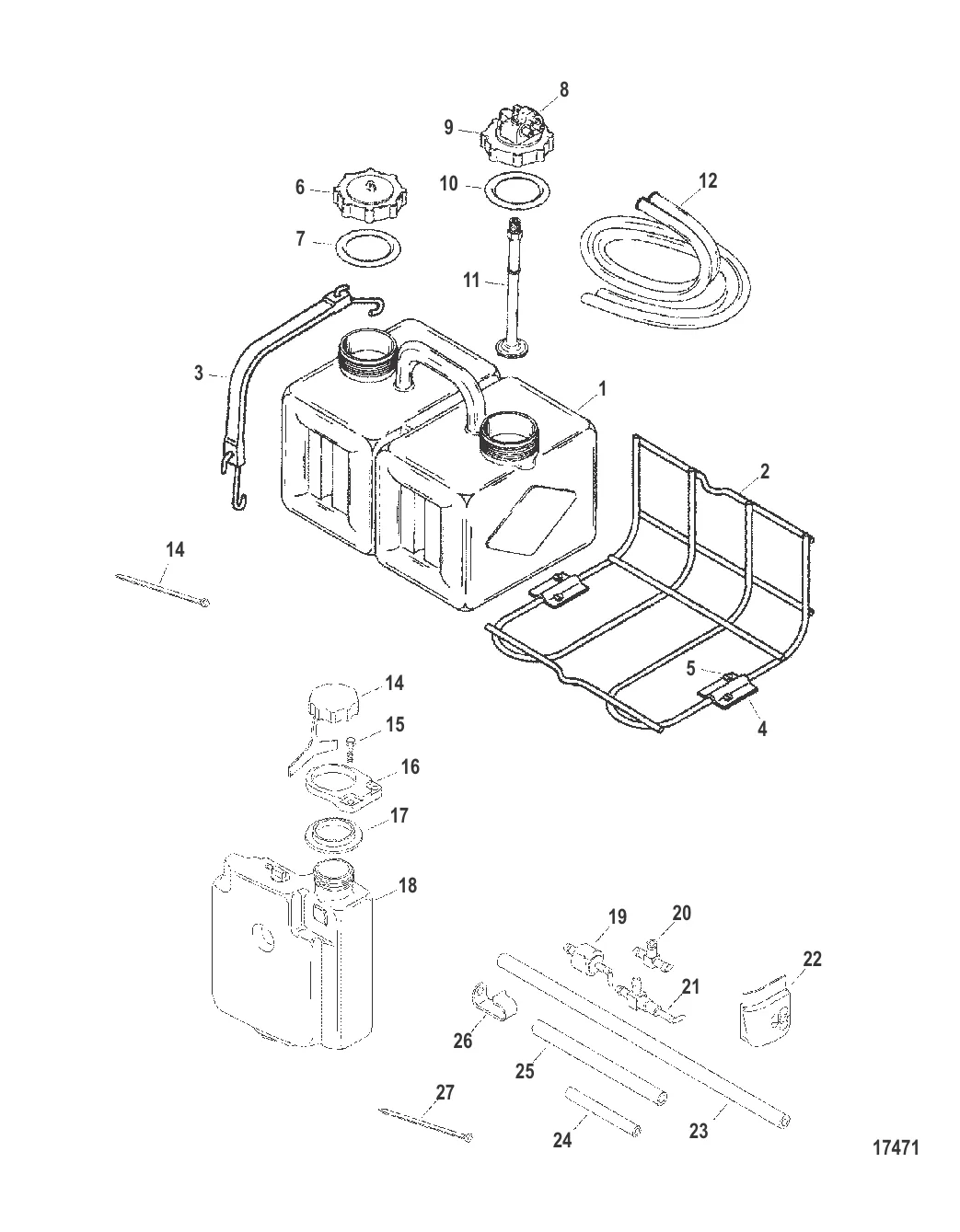 8
9
6
10
12
7
11
3
1
2
14
5
4
14
15
16
17
18
19
20
22
21
26
25
27
24
23
17471