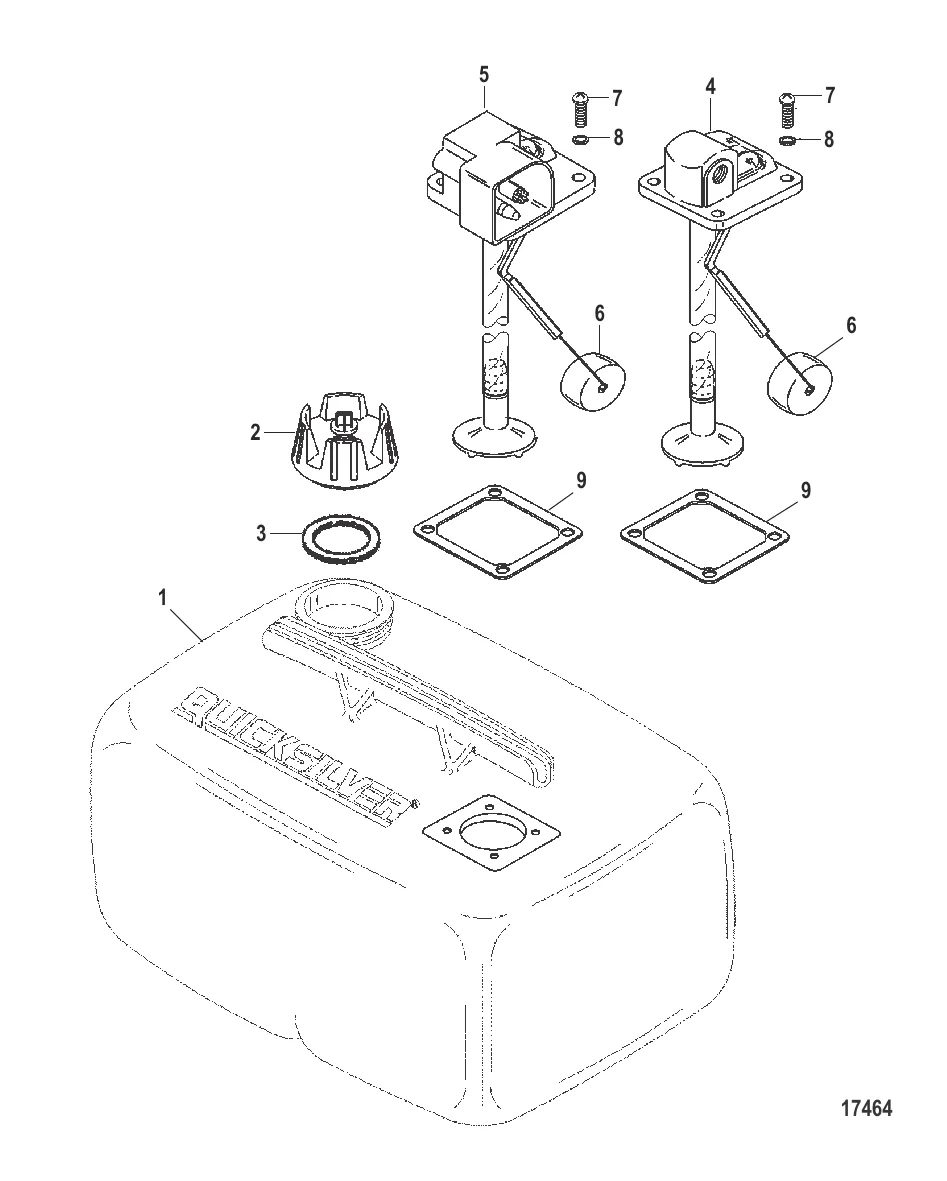 5
7
8
4
7
8
6
6
2
9
9
3
1
QUICKSILVER®
17464