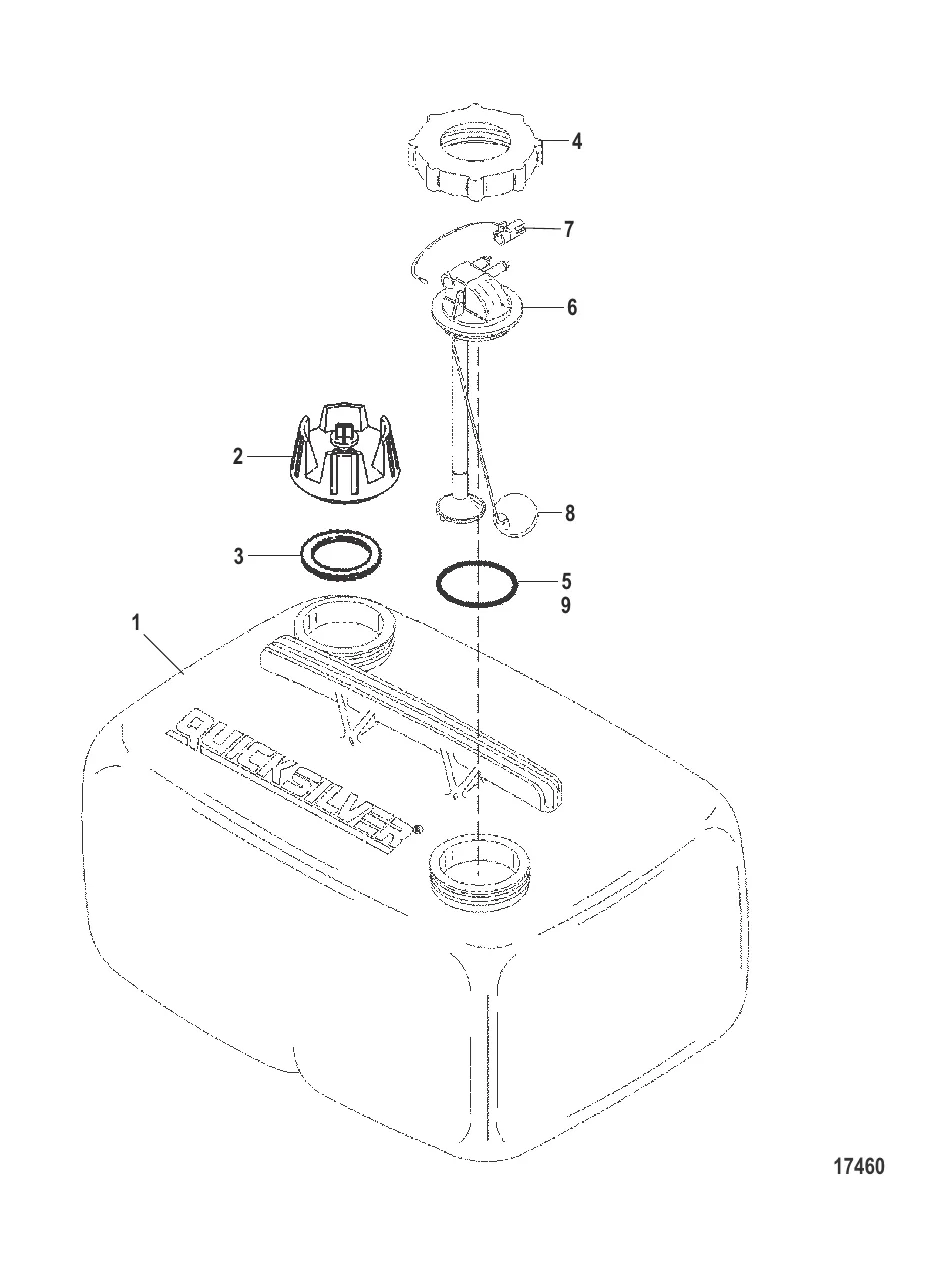 4
7
6
2
8
3
5
9
1
QUICKSILVER®
17460