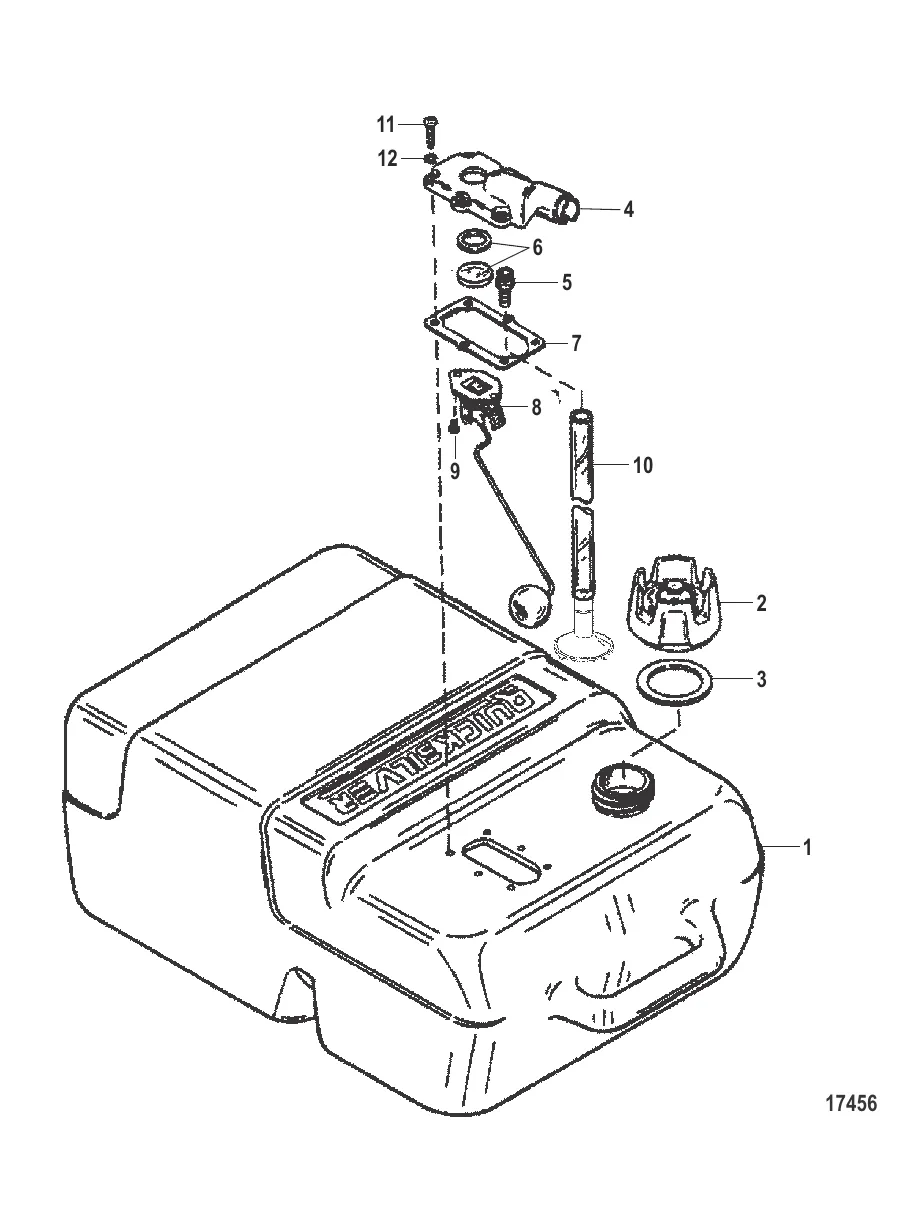 11
12
4
6
5
7
8
9
10
2
3
QUICKSILVER
1
17456