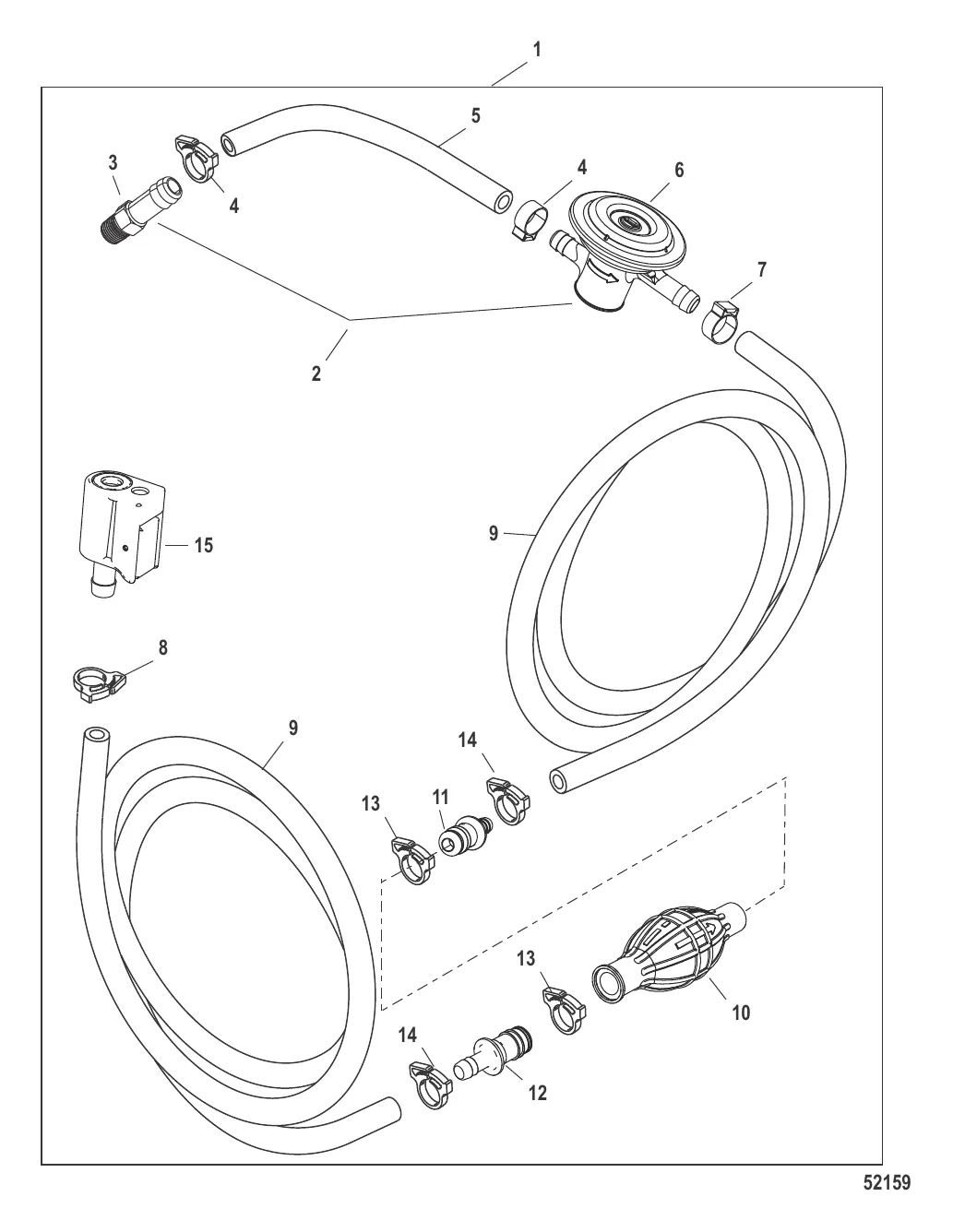 1
5
3
4
4
6
7
2
15
9
8
9
14
13
11
13
10
14
12
52159