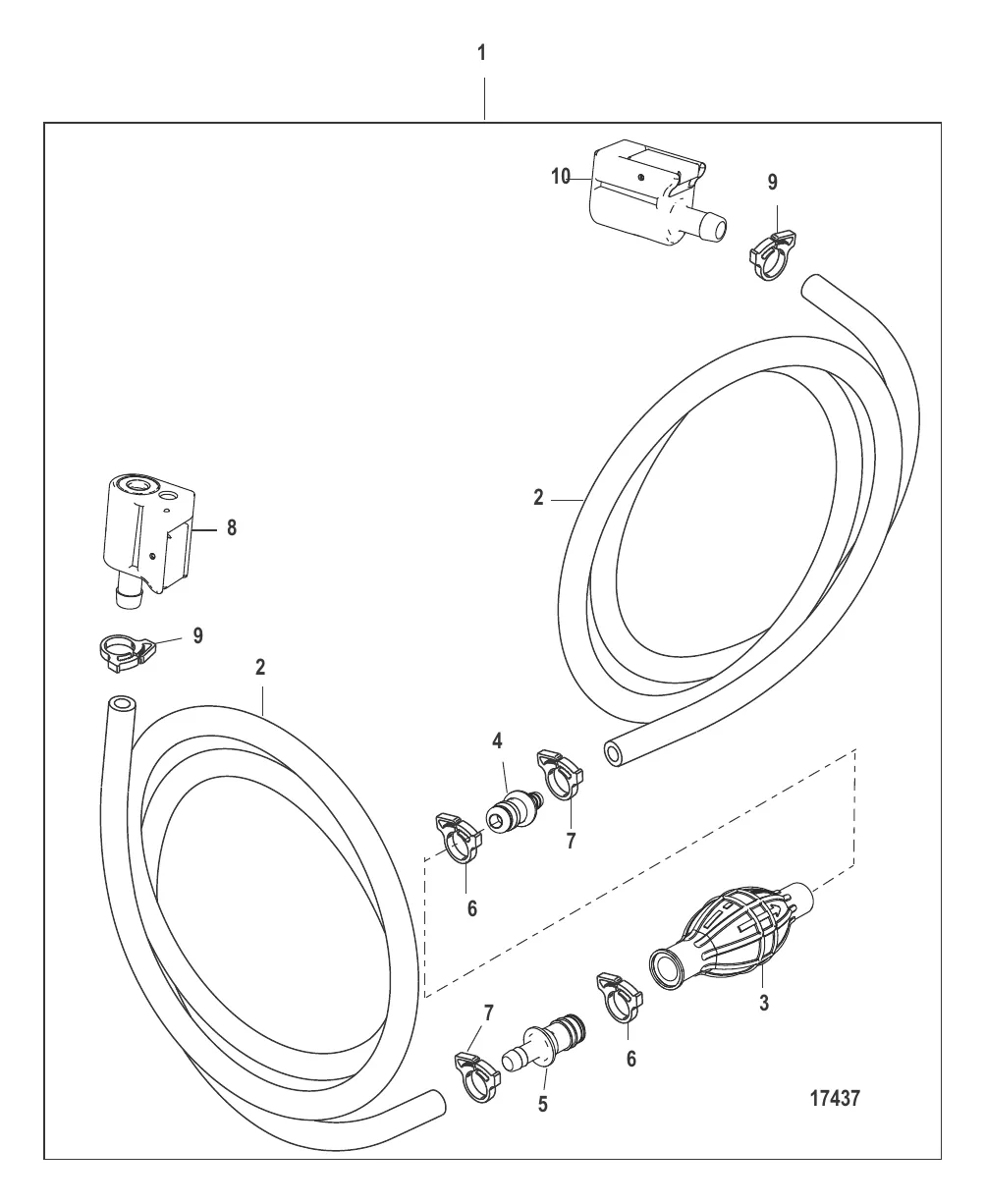 1

10

9

2

8

9

2

4

7

6

3

7

6

5

17437