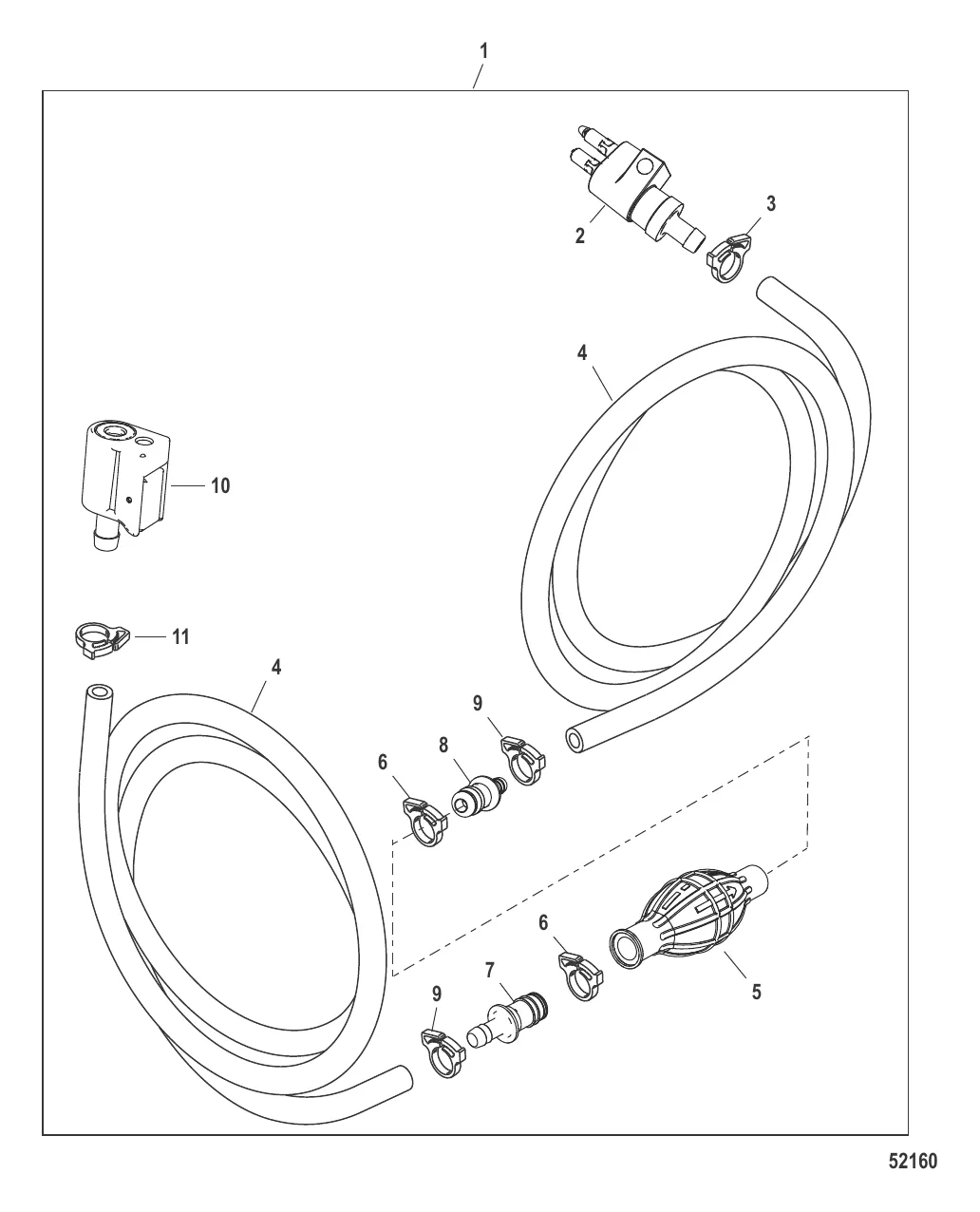 1
2
3
4
10
11
4
9
8
6
6
5
7
9
52160