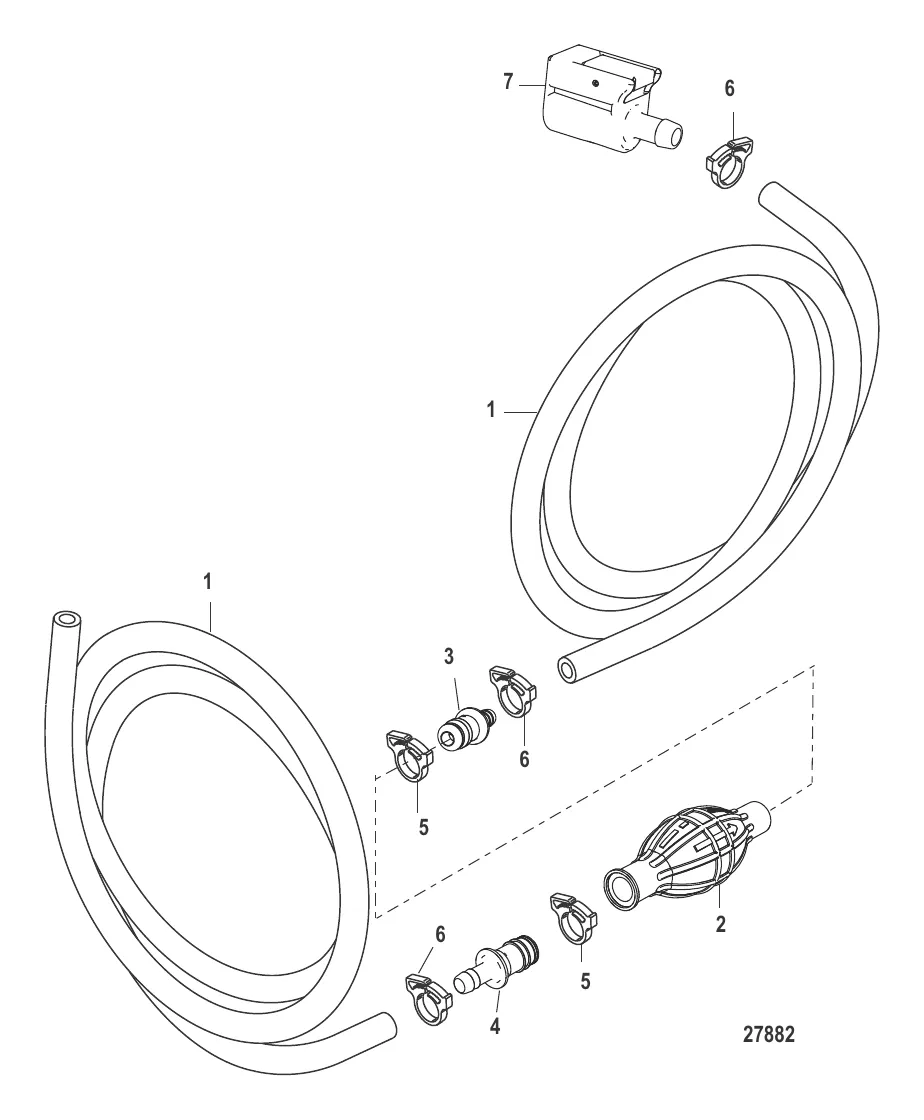 7
6
1
1
3
6
5
2
5
6
4
27882