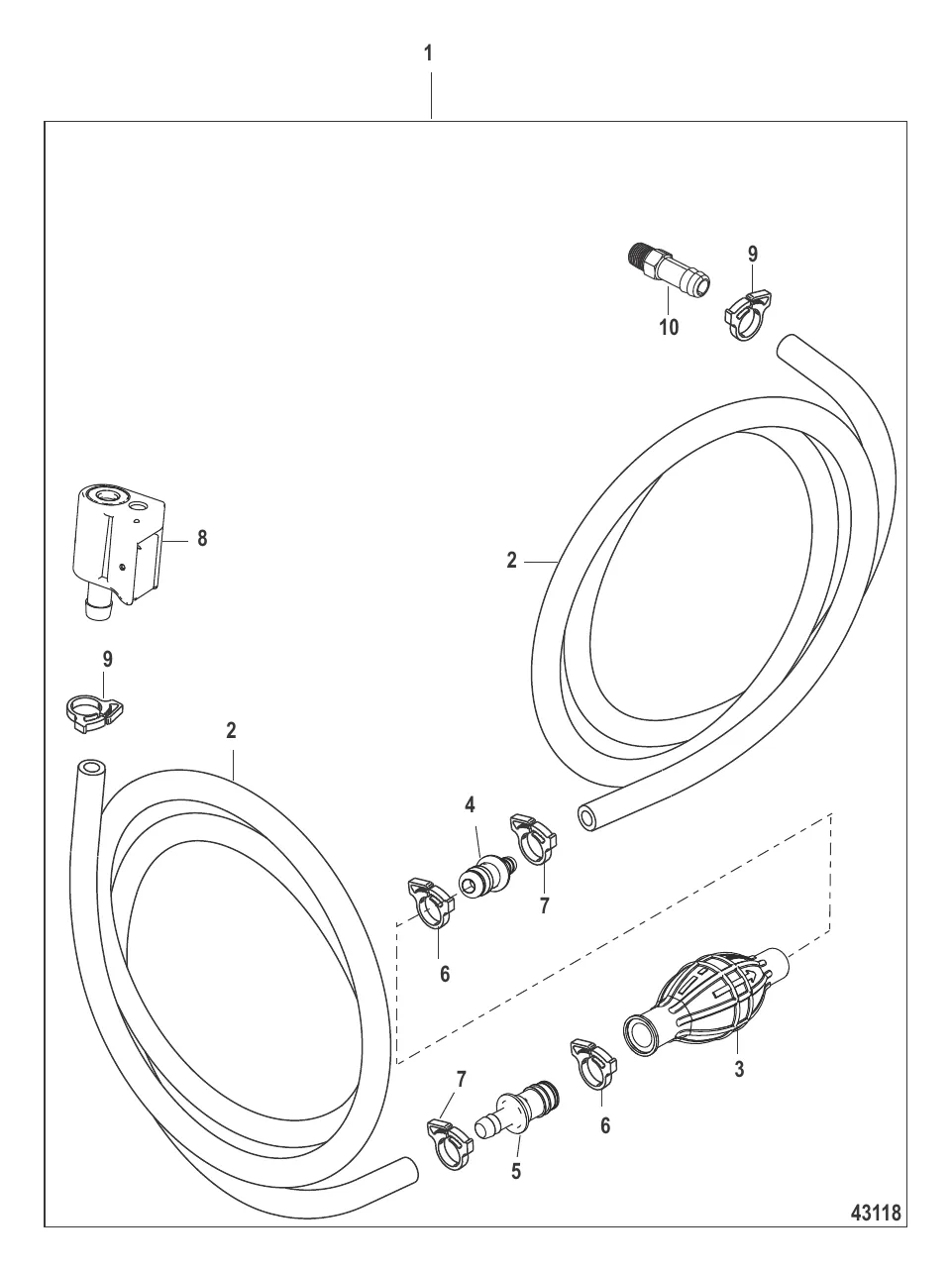 1

9

10

8

2

9

2

4

7

6

3

7

6

5

43118