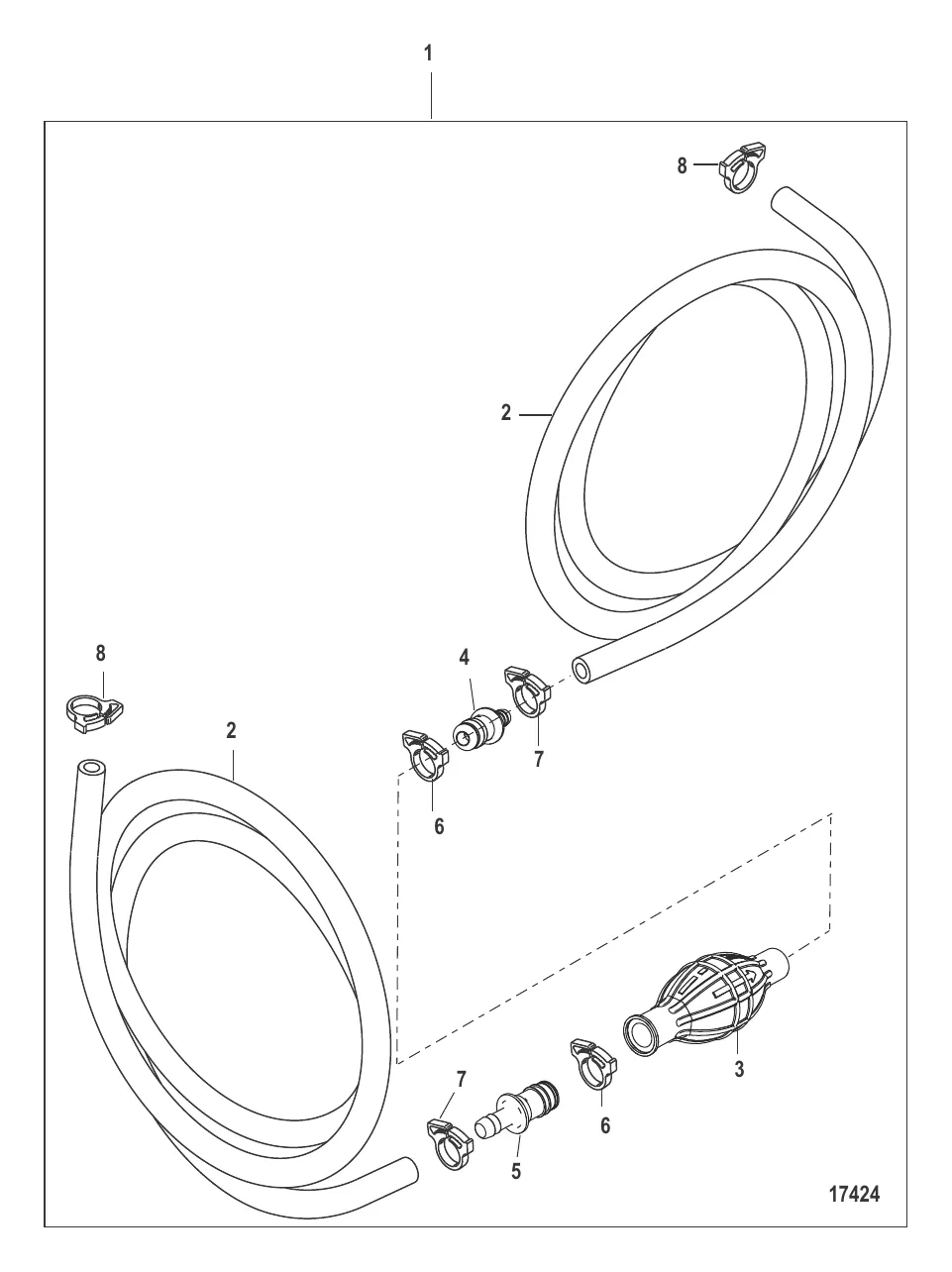 1

8

2

8

4

2

7

6

3

7

6

5

17424