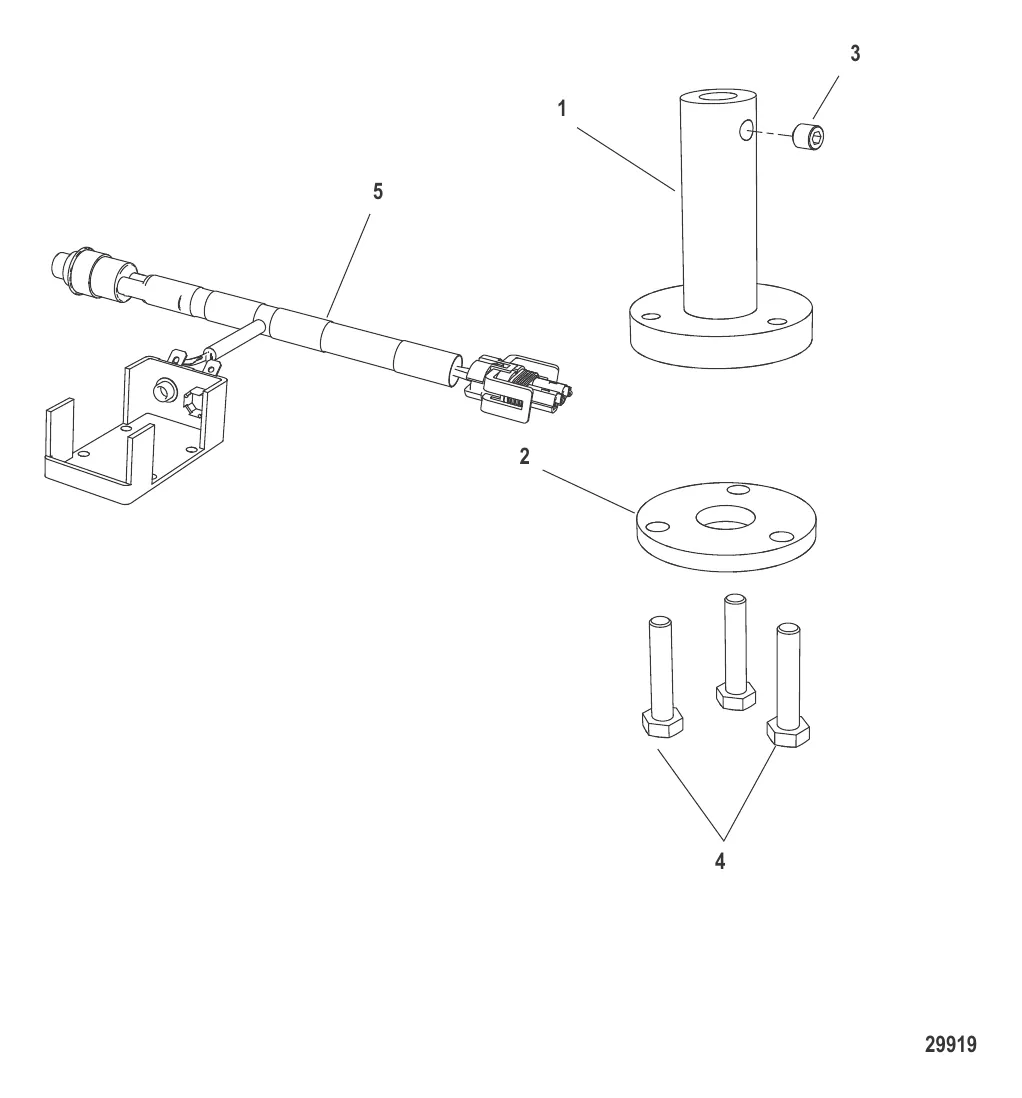 3
1
5
2
4
29919