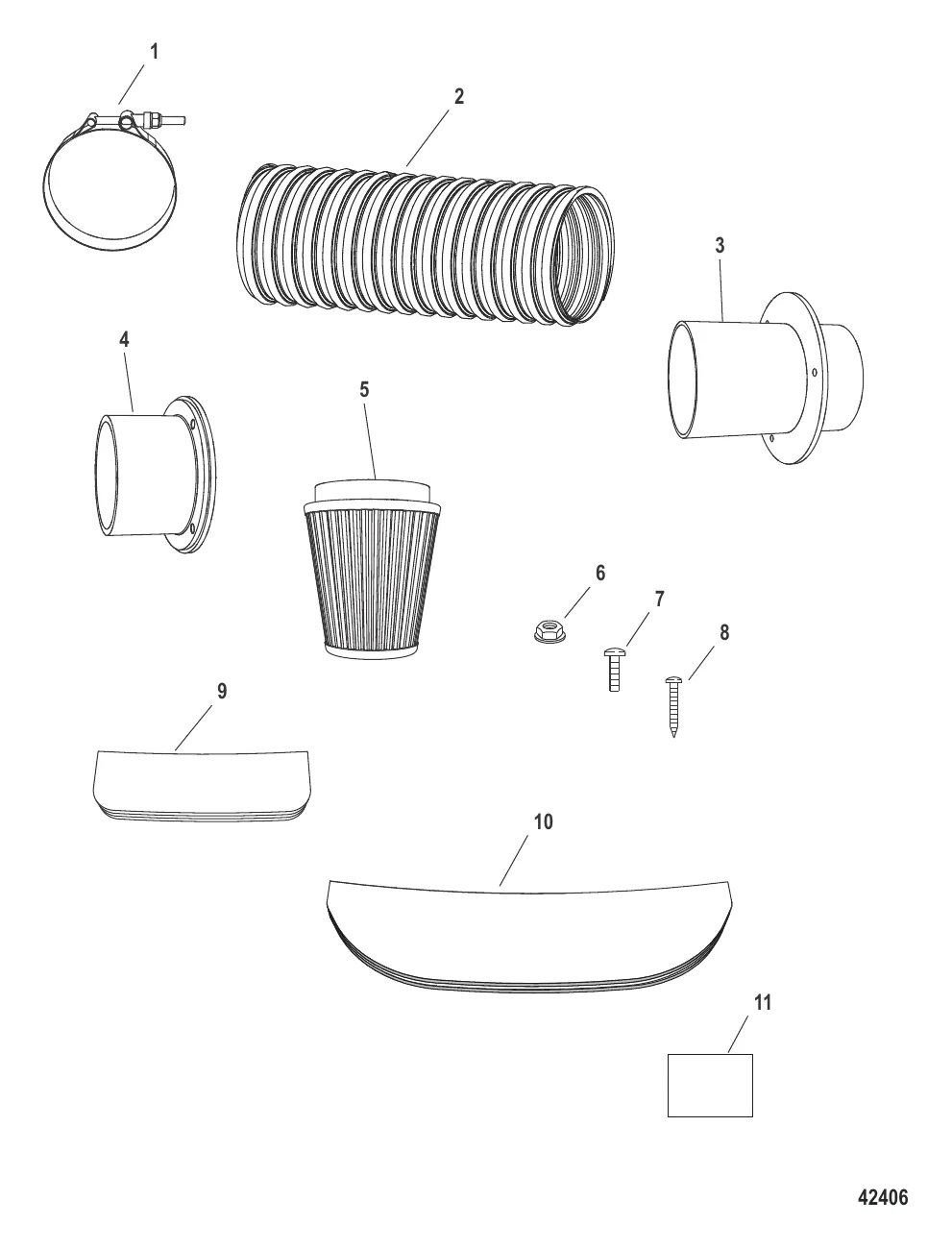 1
2
3
4
5
6
7
8
9
10
11
42406