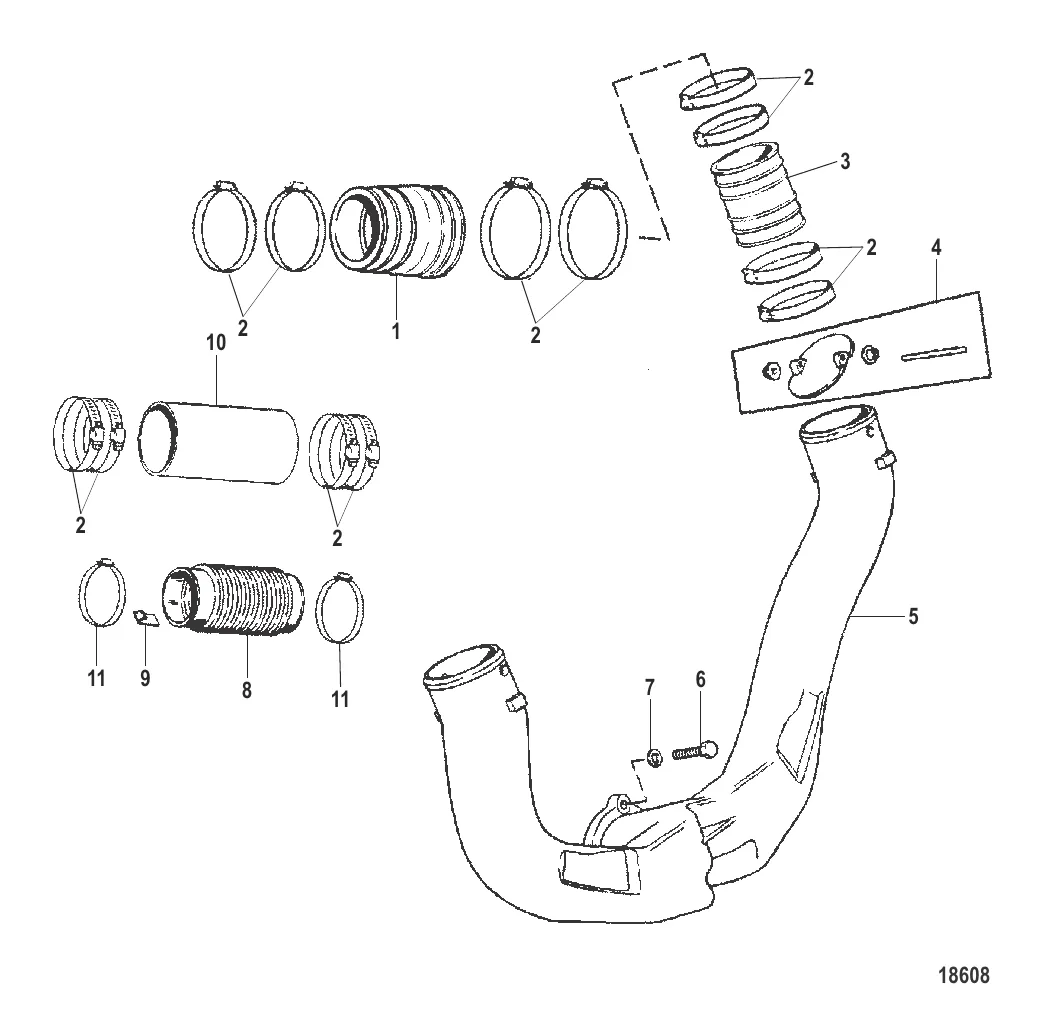 2
3
2
4
2
1
2
10
2
2
5
11
9
8
11
7
6
18608