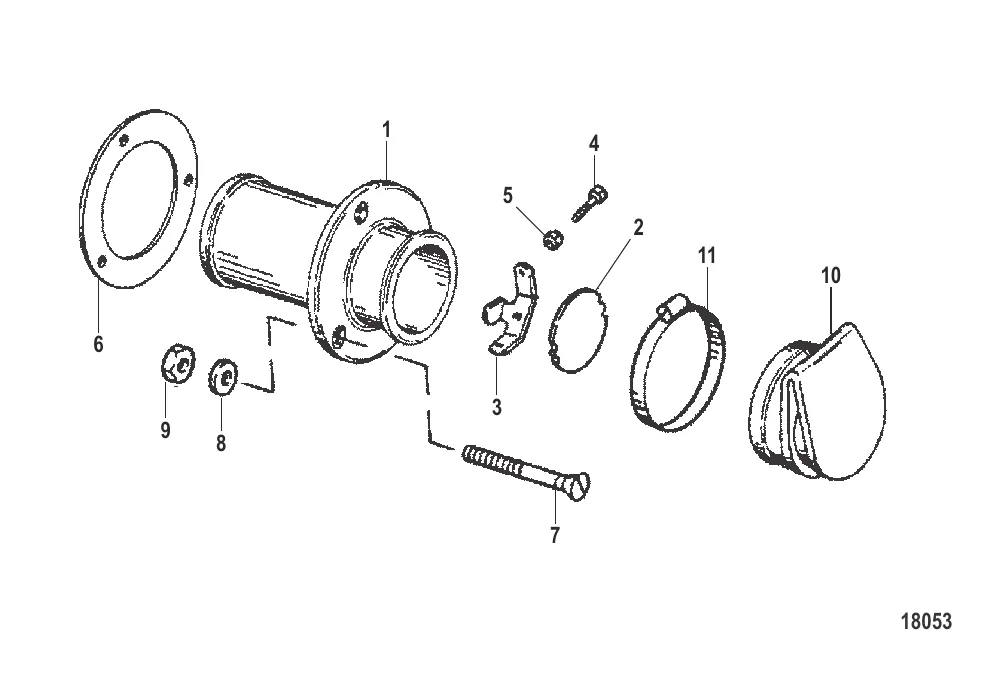 1
4
5
2
11
10
6
3
9
8
7
18053