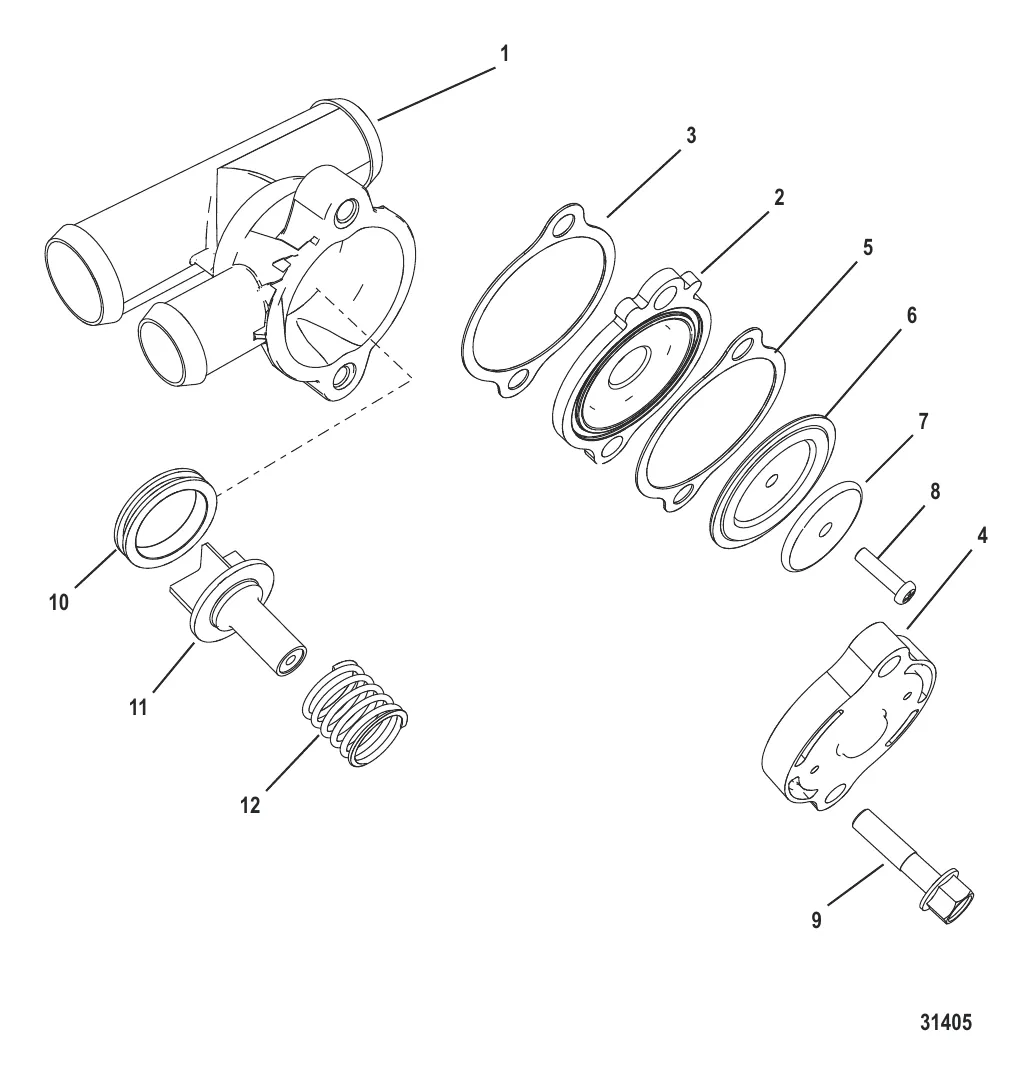 1
3
2
5
6
7
8
4
10
11
12
9
31405