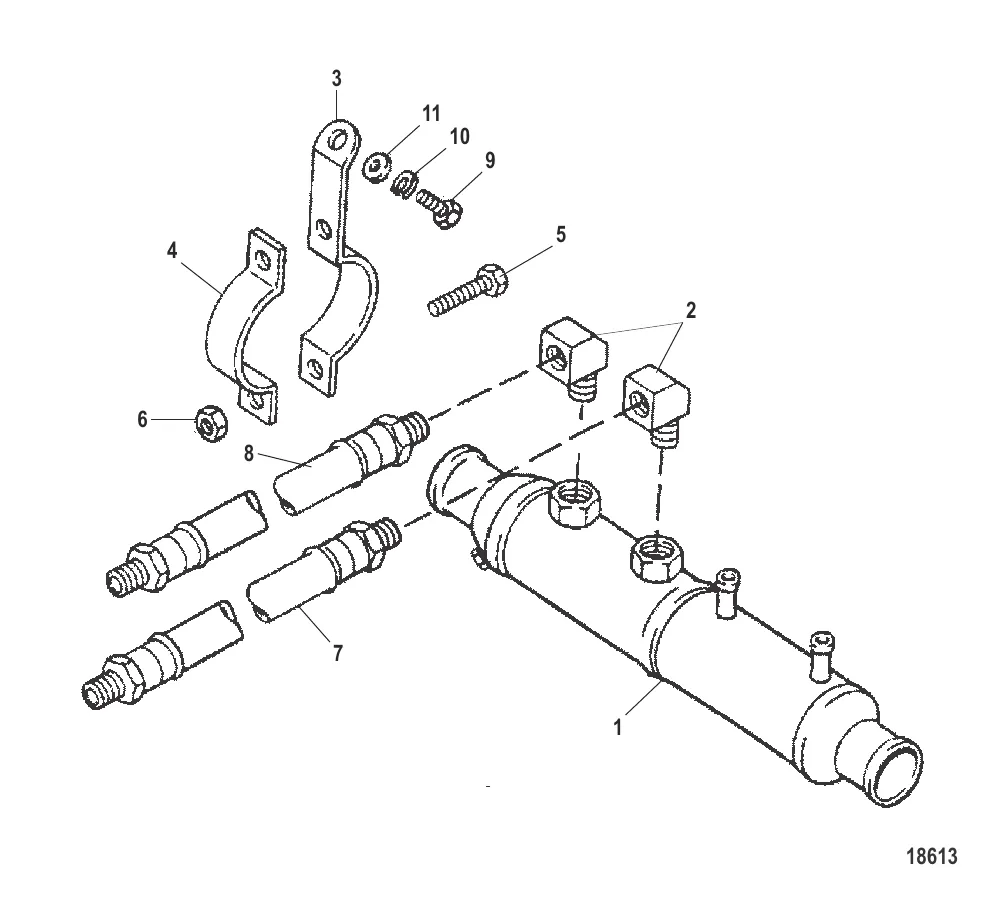 3
11
10
9
4
5
2
6
8
7
1
18613