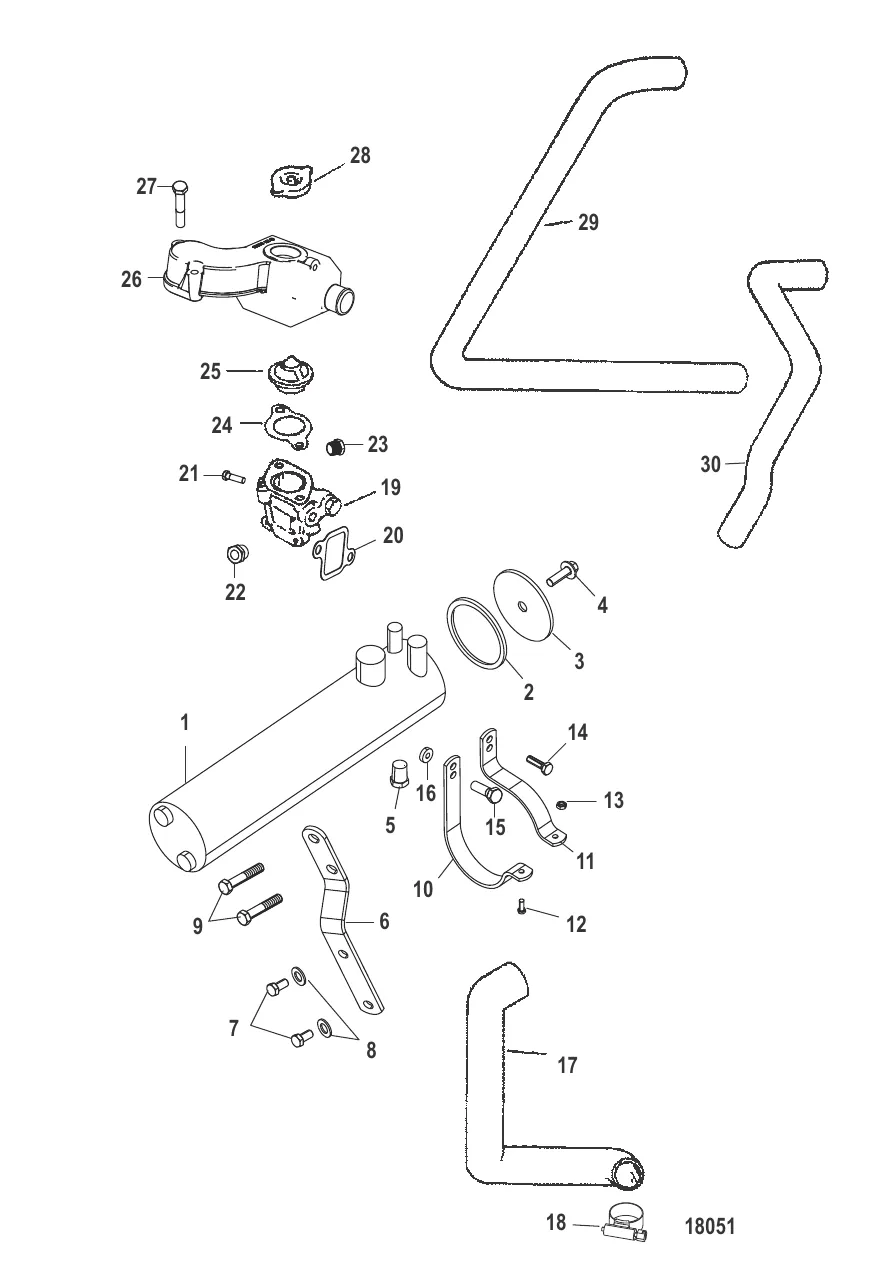 28
27
29
26
25
24
23
21
19
30
20
22
4
3
2
1
14
16
13
5
15
11
10
9
6
12
7
8
17
18
18051