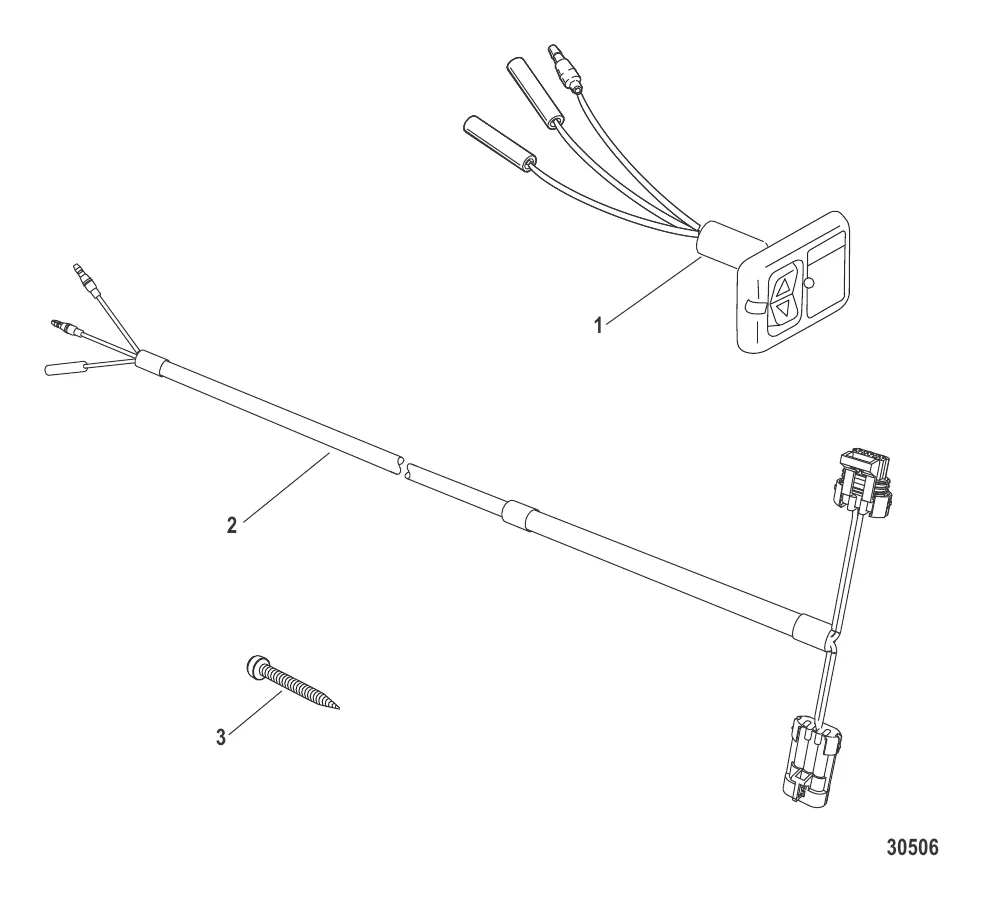 1
2
3
30506