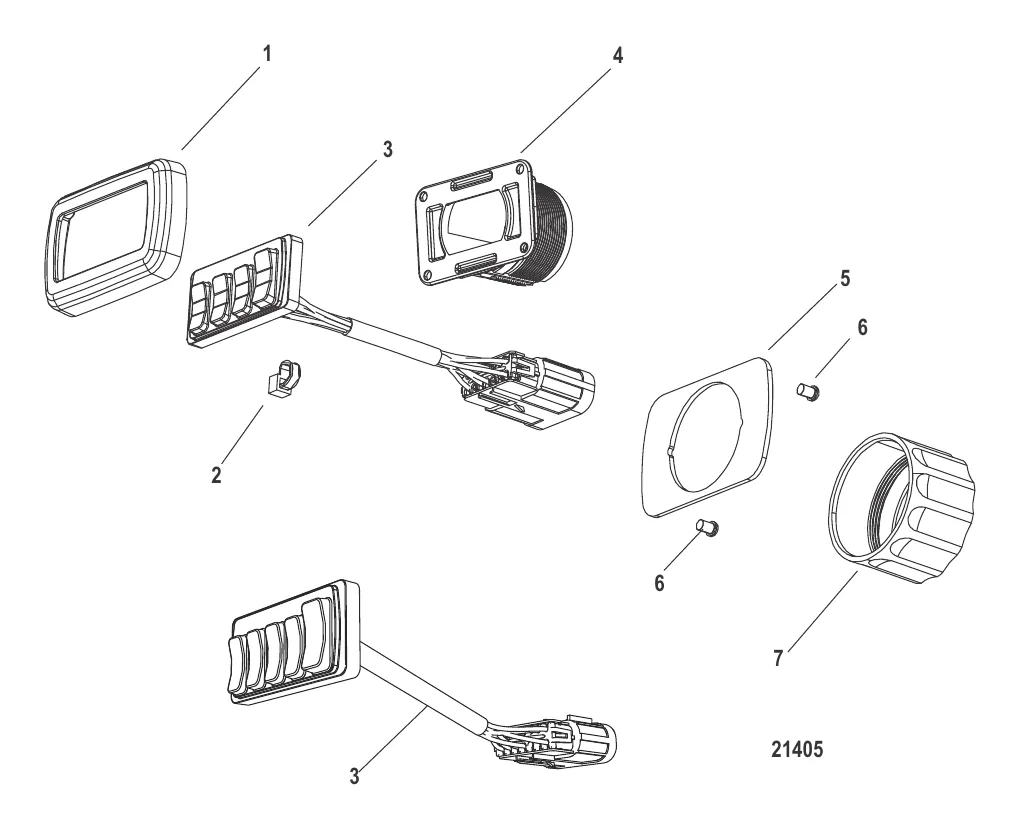 1
4
3
5
6
2
6
7
3
21405