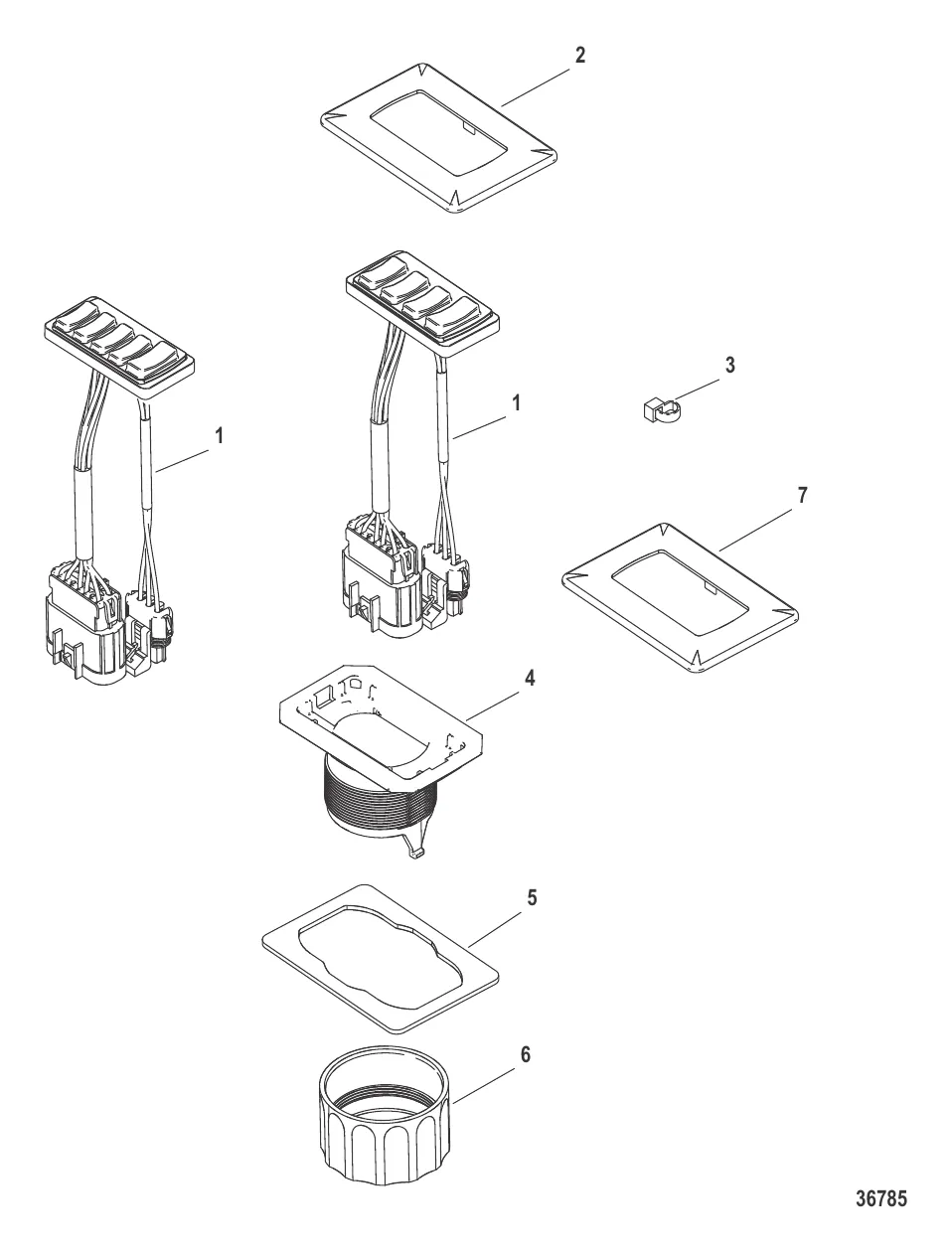 2

1

1

3

7

4

5

6

36785