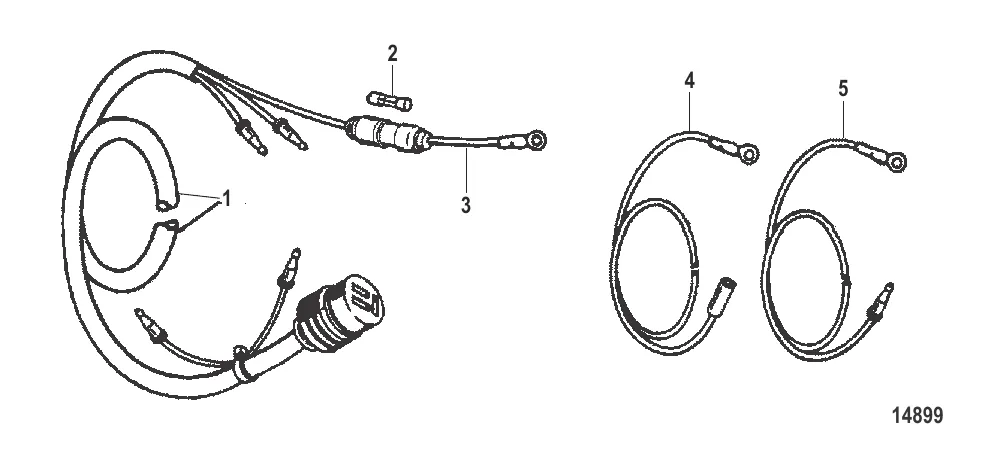 2
4
5
1
3
14899