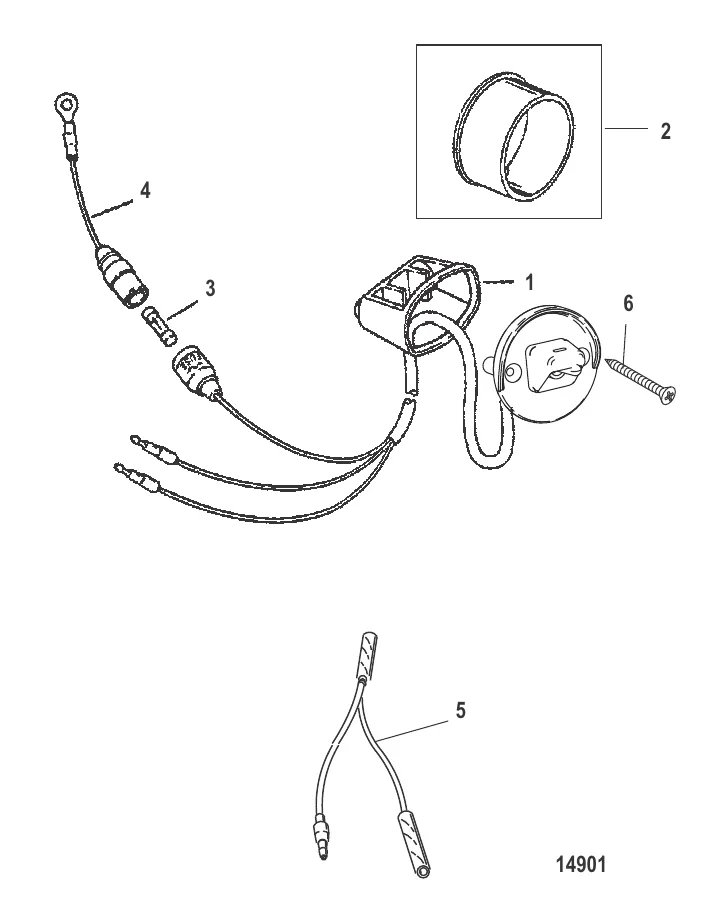 2

4

3

1

6

5

14901