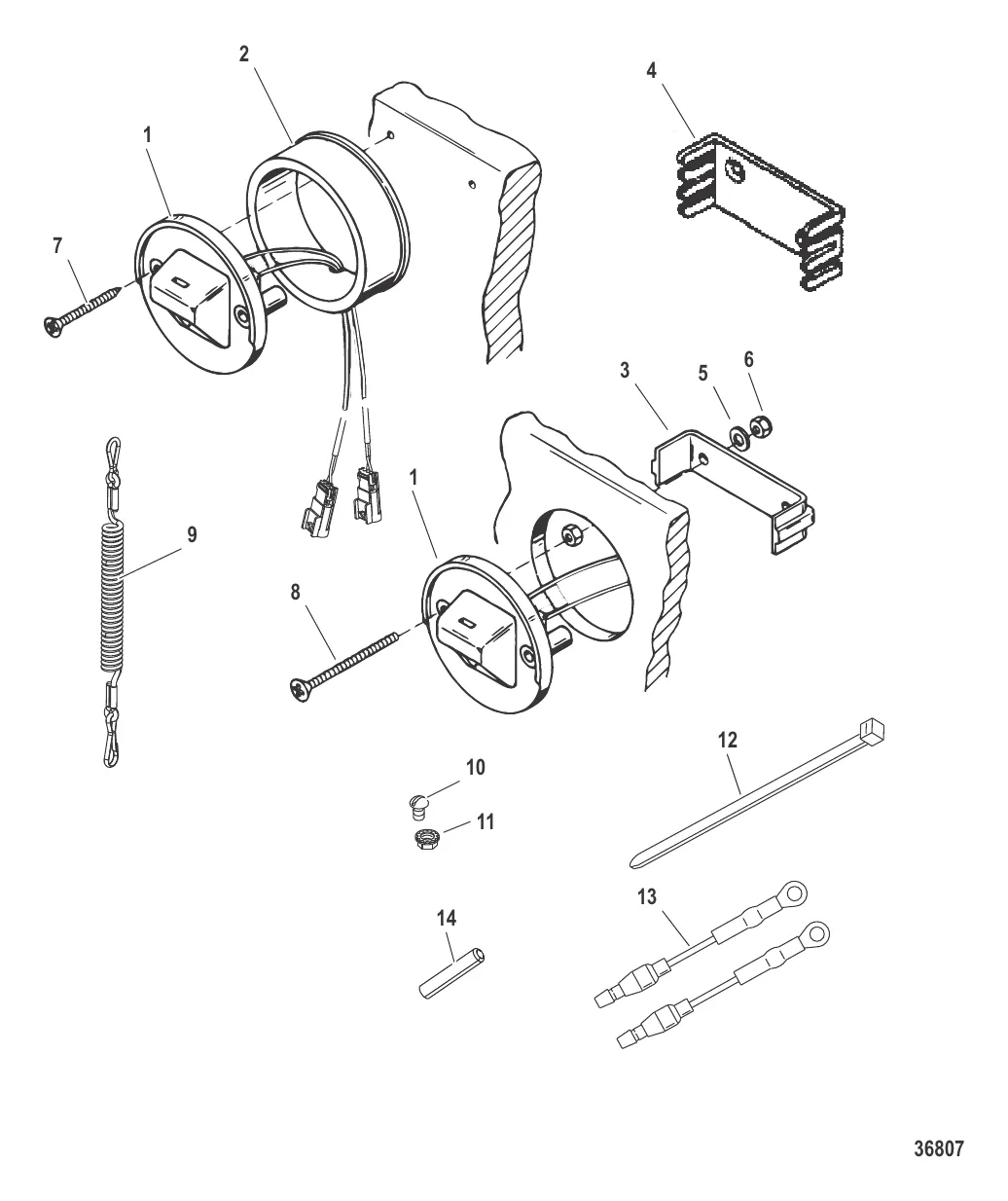 2
4
1
7
3
5
6
1
9
8
12
10
11
13
14
36807