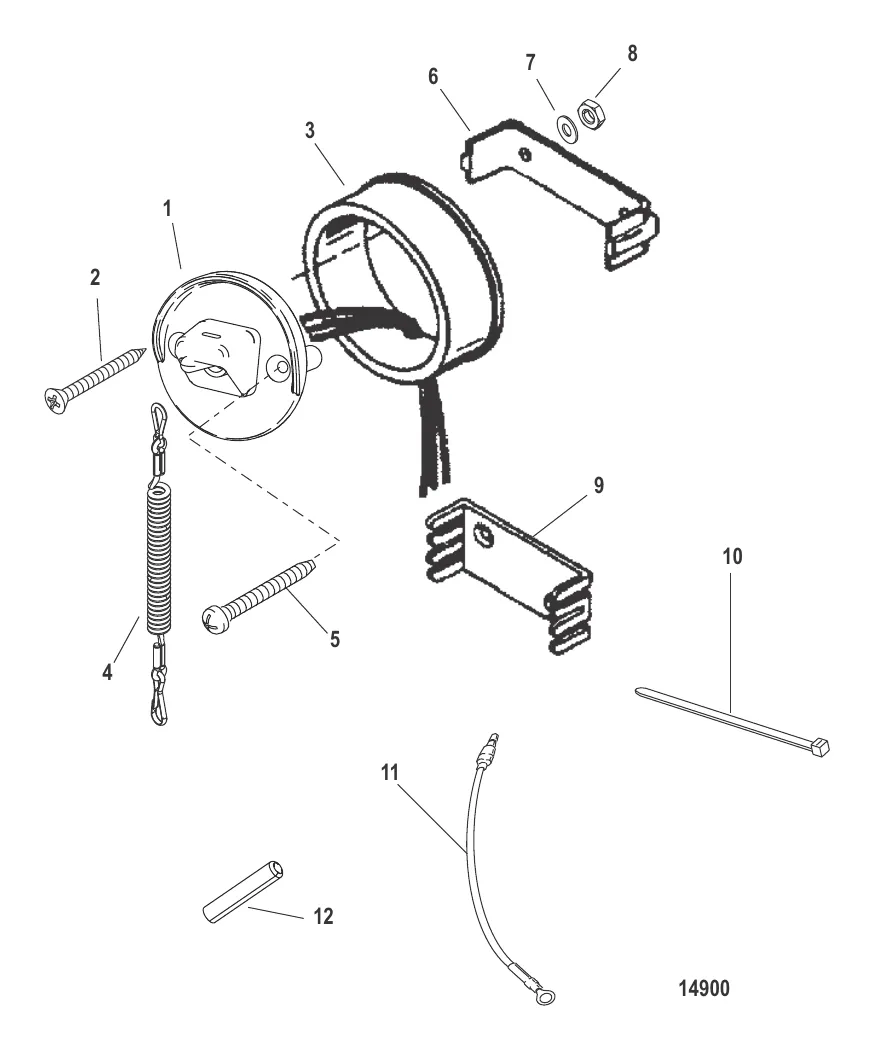 7
8
6
3
1
2
9
10
5
4
11
12
14900