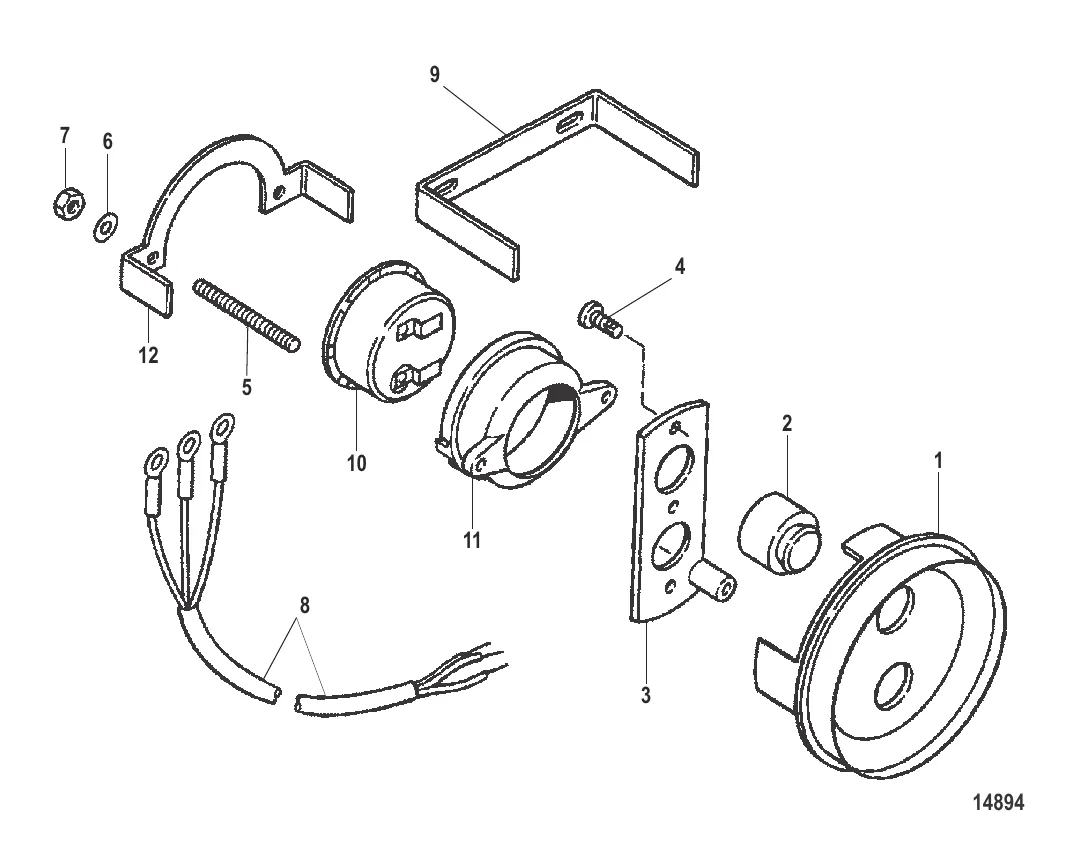 9
7
6
4
12
5
10
11
2
1
8
3
14894