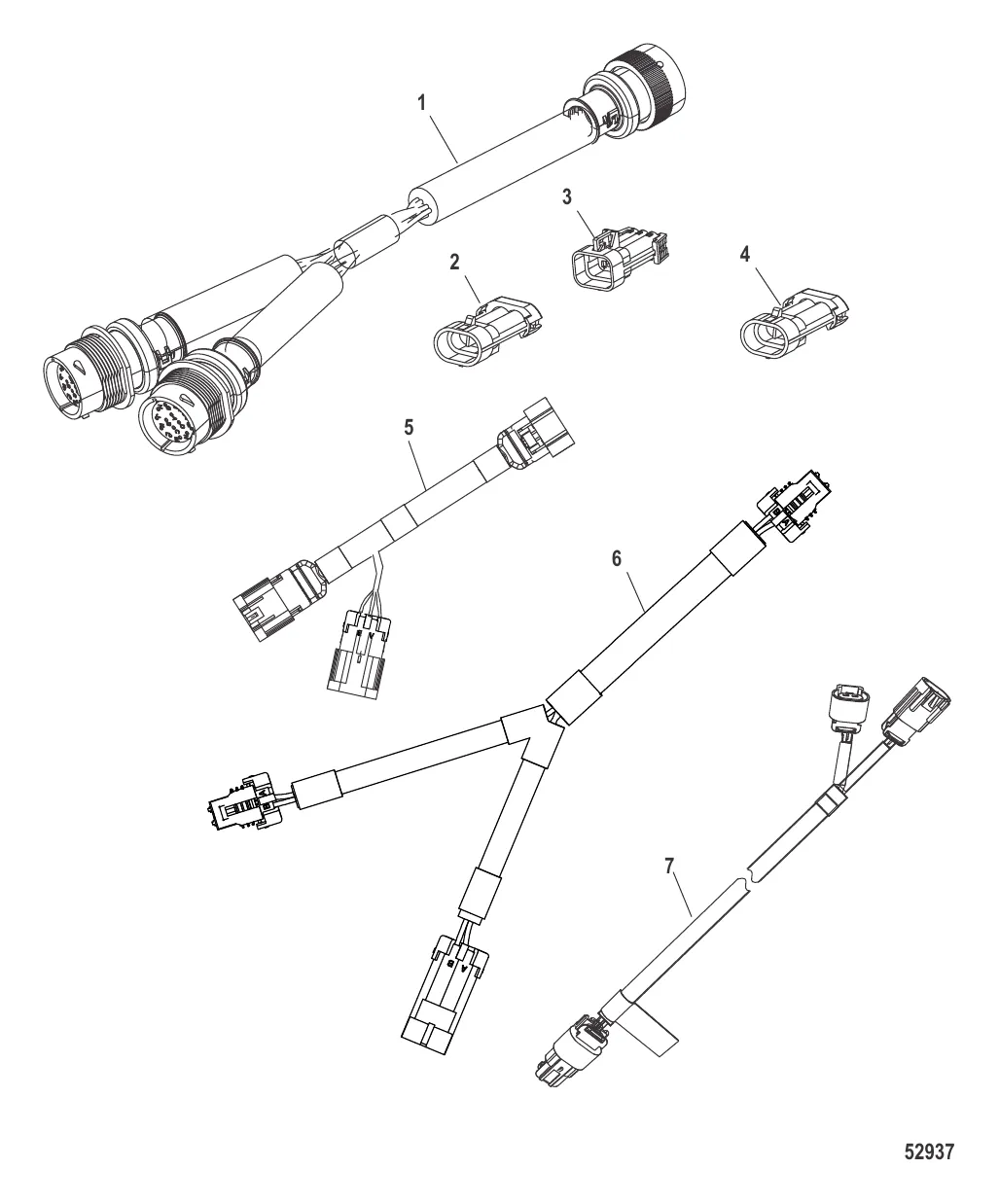 1
3
2
4
5
6
7
52937